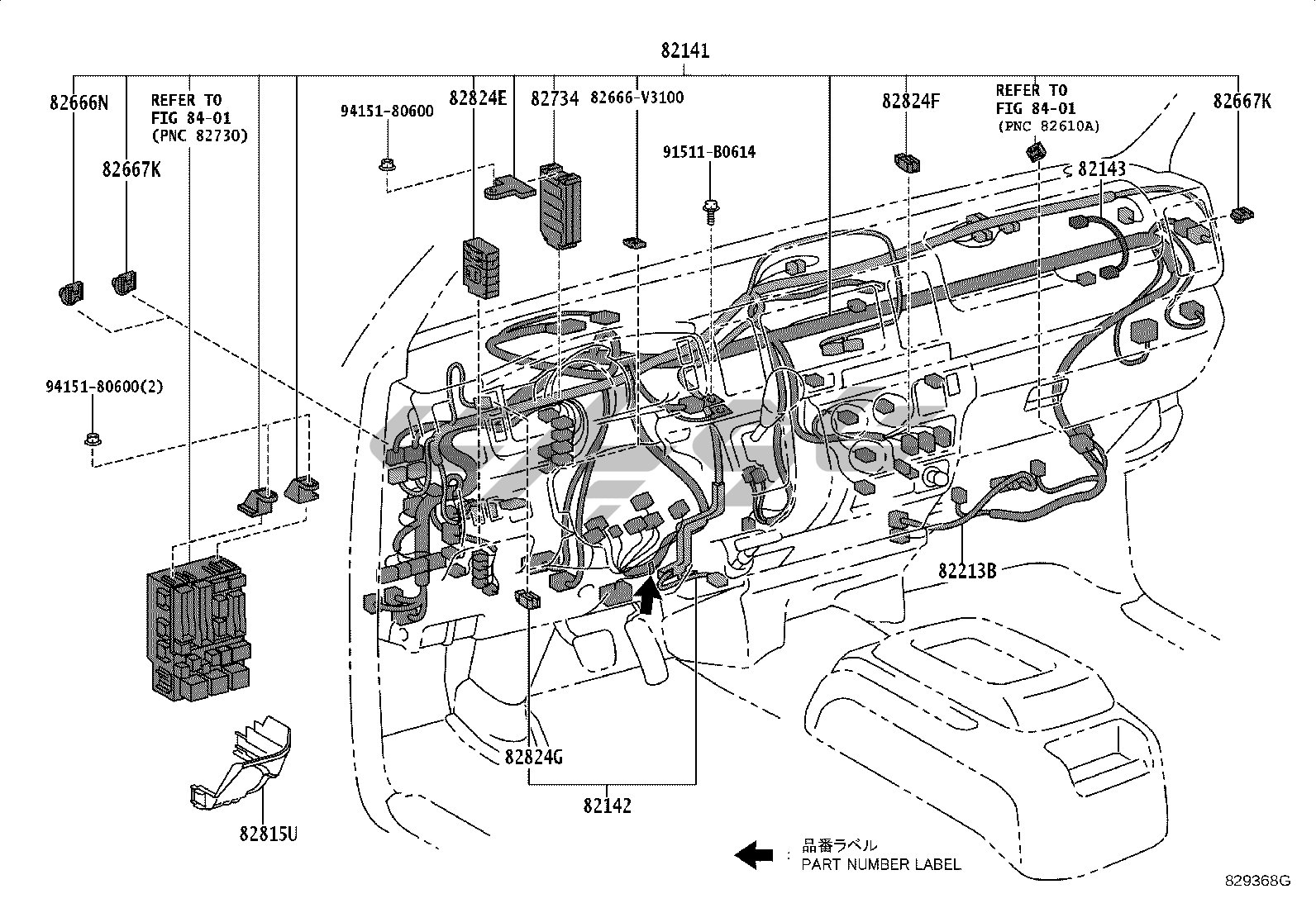 82141

82666N

REFER TO
FIG 84-01
(PNC 82730)

82667K

94151-80600

82824E

82734

82666-V3100

91511-B0614

82824F

REFER TO
FIG 84-01
(PNC 82610A)

82667K

82143

94151-80600(2)

82213B

82824G

82142

82815U

品番ラベル
PART NUMBER LABEL

829368G