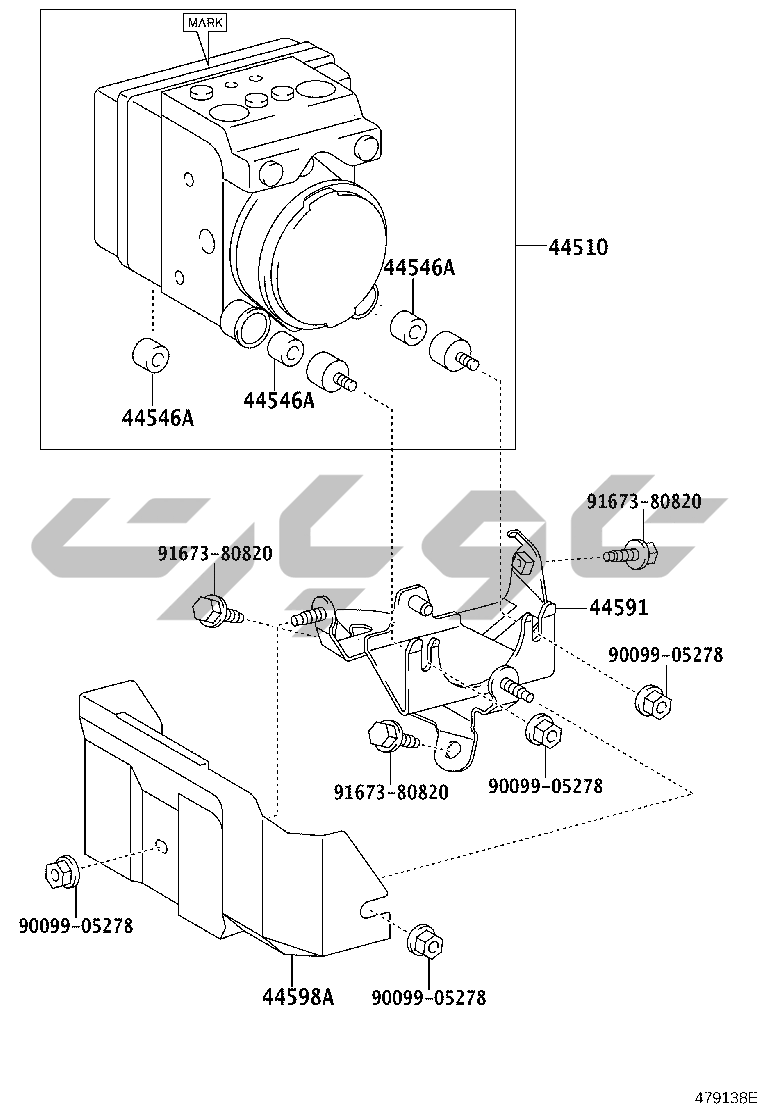 MARK
44510
44546A
44546A
44546A
91673-80820
91673-80820
44591
90099-05278
91673-80820
90099-05278
90099-05278
44598A
90099-05278
479138E