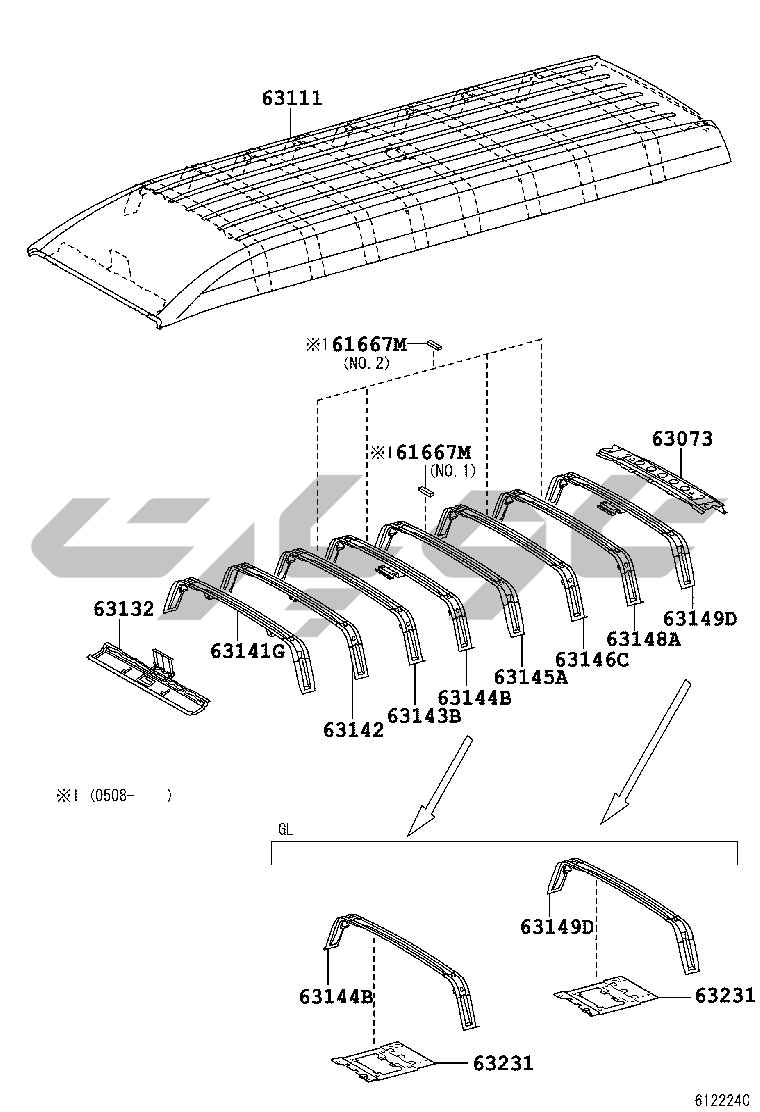 63111

※1 61667M
(NO. 2)

※1 61667M
(NO. 1)

63073

63132

63141G

63142

63143B

63144B

63145A

63146C

63148A

63149D

※1 (0508-    )

GL

63149D

63144B

63231

63231

612224C