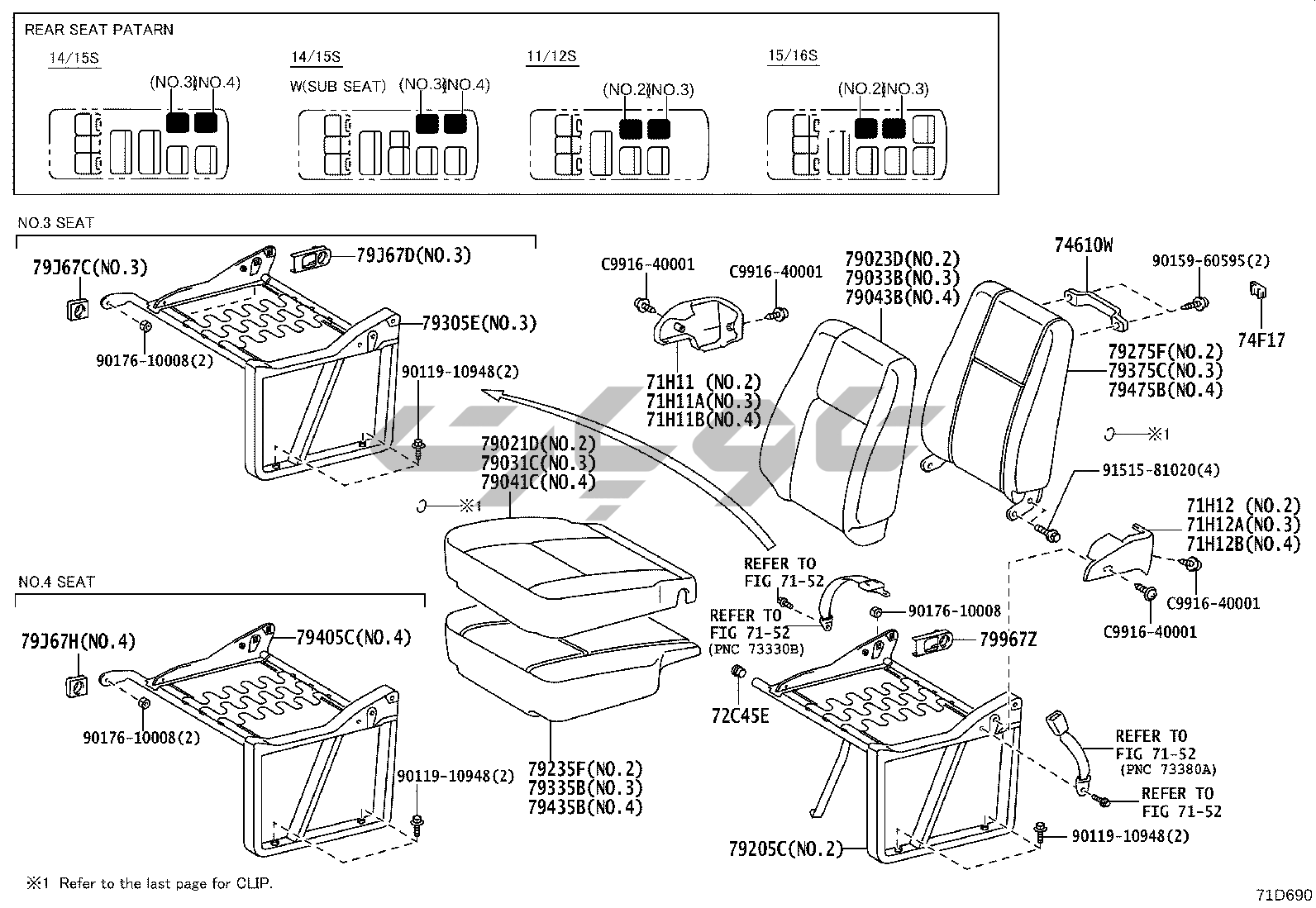 REAR SEAT PATARN

14/15S
(NO.3)(NO.4)

14/15S
W(SUB SEAT) (NO.3)(NO.4)

11/12S
(NO.2)(NO.3)

15/16S
(NO.2)(NO.3)

NO.3 SEAT

79J67C(NO.3)
79J67D(NO.3)
79305E(NO.3)
90176-10008(2)
90119-10948(2)

C9916-40001
C9916-40001
71H11 (NO.2)
71H11A(NO.3)
71H11B(NO.4)

79023D(NO.2)
79033B(NO.3)
79043B(NO.4)

74610W
90159-60595(2)
74F17
79275F(NO.2)
79375C(NO.3)
79475B(NO.4)
※1
91515-81020(4)

79021D(NO.2)
79031C(NO.3)
79041C(NO.4)
※1

71H12 (NO.2)
71H12A(NO.3)
71H12B(NO.4)
C9916-40001
C9916-40001

REFER TO
FIG 71-52
REFER TO
FIG 71-52
(PNC 73330B)
90176-10008
79967Z
72C45E

NO.4 SEAT

79J67H(NO.4)
79405C(NO.4)
90176-10008(2)
90119-10948(2)

79235F(NO.2)
79335B(NO.3)
79435B(NO.4)

REFER TO
FIG 71-52
(PNC 73380A)
REFER TO
FIG 71-52

79205C(NO.2)
90119-10948(2)

※1 Refer to the last page for CLIP.

71D690