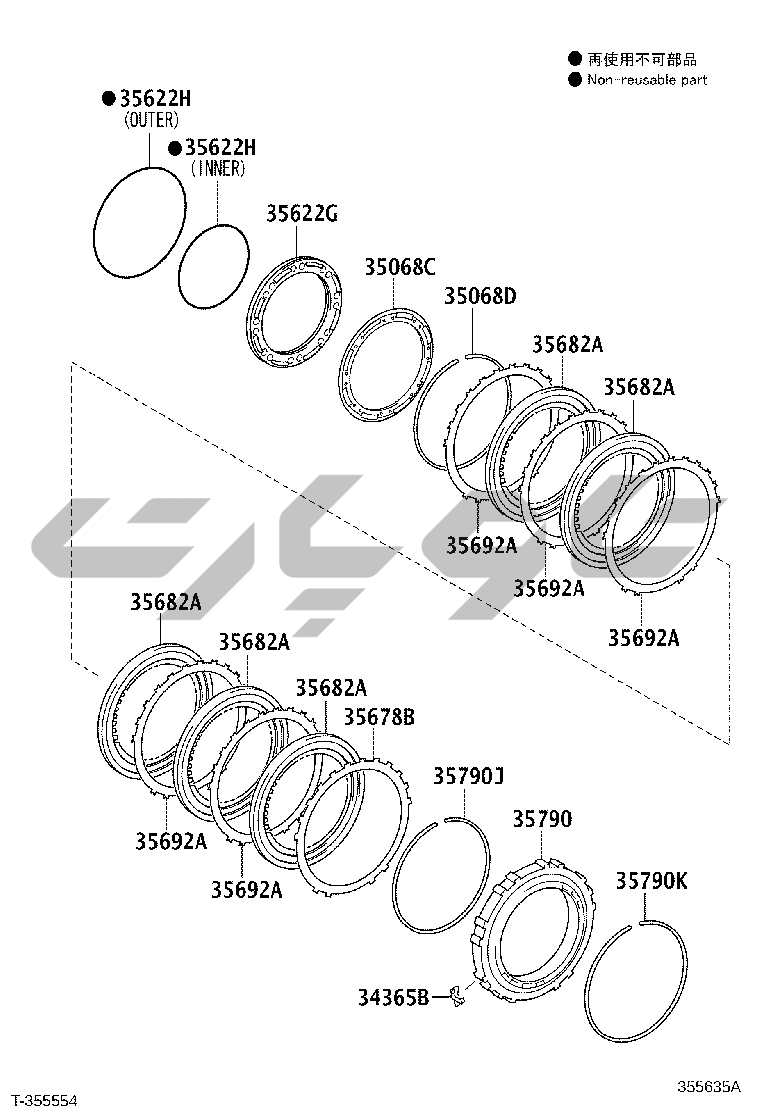 ● 再使用不可部品
● Non-reusable part

● 35622H
(OUTER)
● 35622H
(INNER)
35622G
35068C
35068D
35682A
35682A
35692A
35692A
35692A
35682A
35682A
35682A
35678B
35692A
35692A
35790J
35790
35790K
34365B
T-355554
355635A