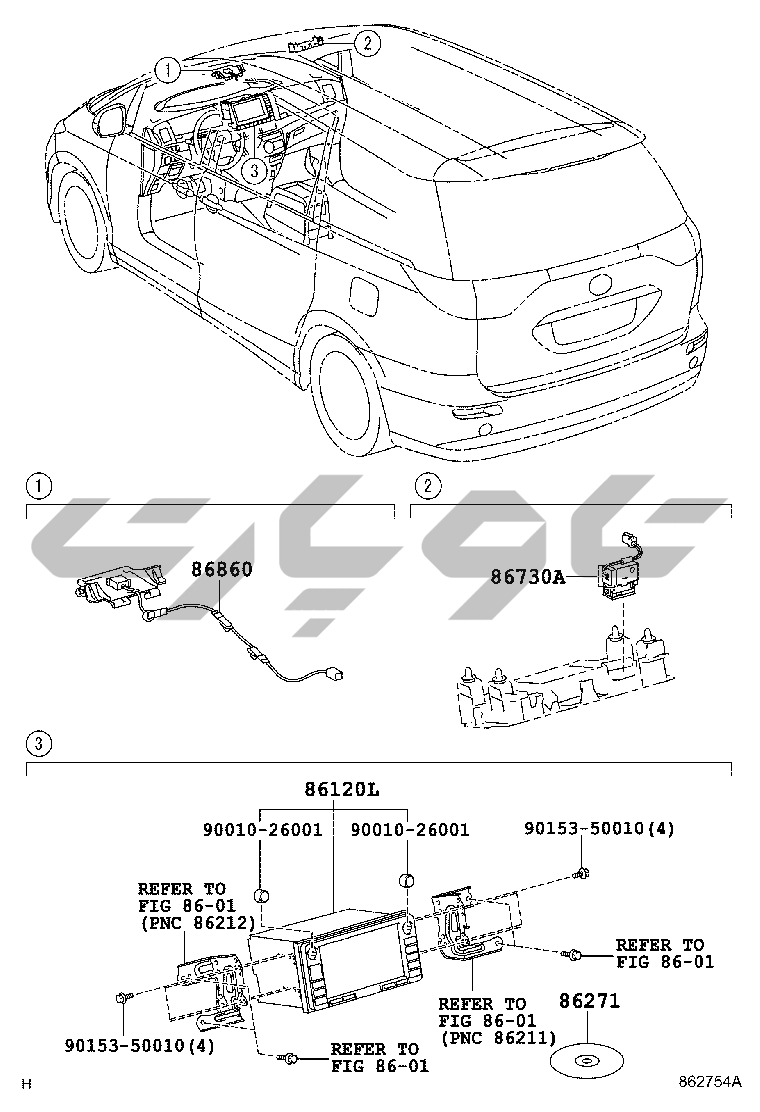 1
2
3

1

86860

2

86730A

3

86120L

90010-26001

90010-26001

90153-50010(4)

REFER TO
FIG 86-01
(PNC 86212)

REFER TO
FIG 86-01

REFER TO
FIG 86-01
(PNC 86211)

86271

90153-50010(4)

REFER TO
FIG 86-01

H

862754A