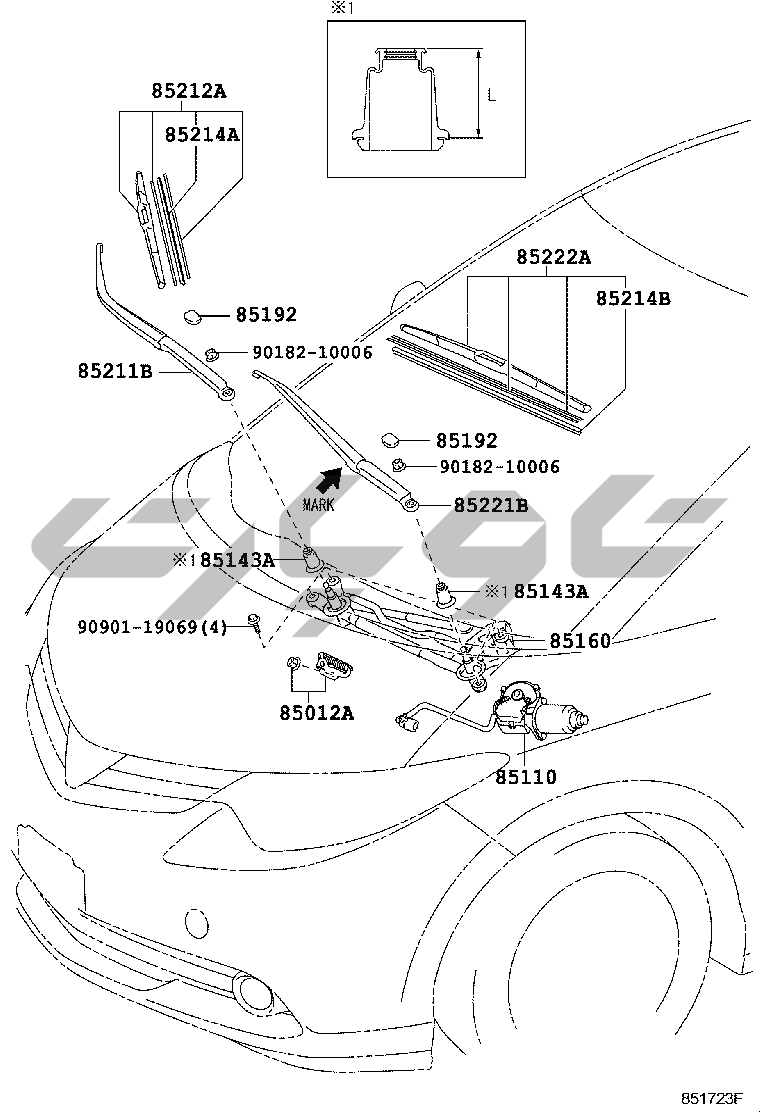 ※1

L

85212A

85214A

85192

90182-10006

85211B

85222A

85214B

85192

90182-10006

MARK

85221B

※1 85143A

※1 85143A

90901-19069(4)

85160

85012A

85110

851723F