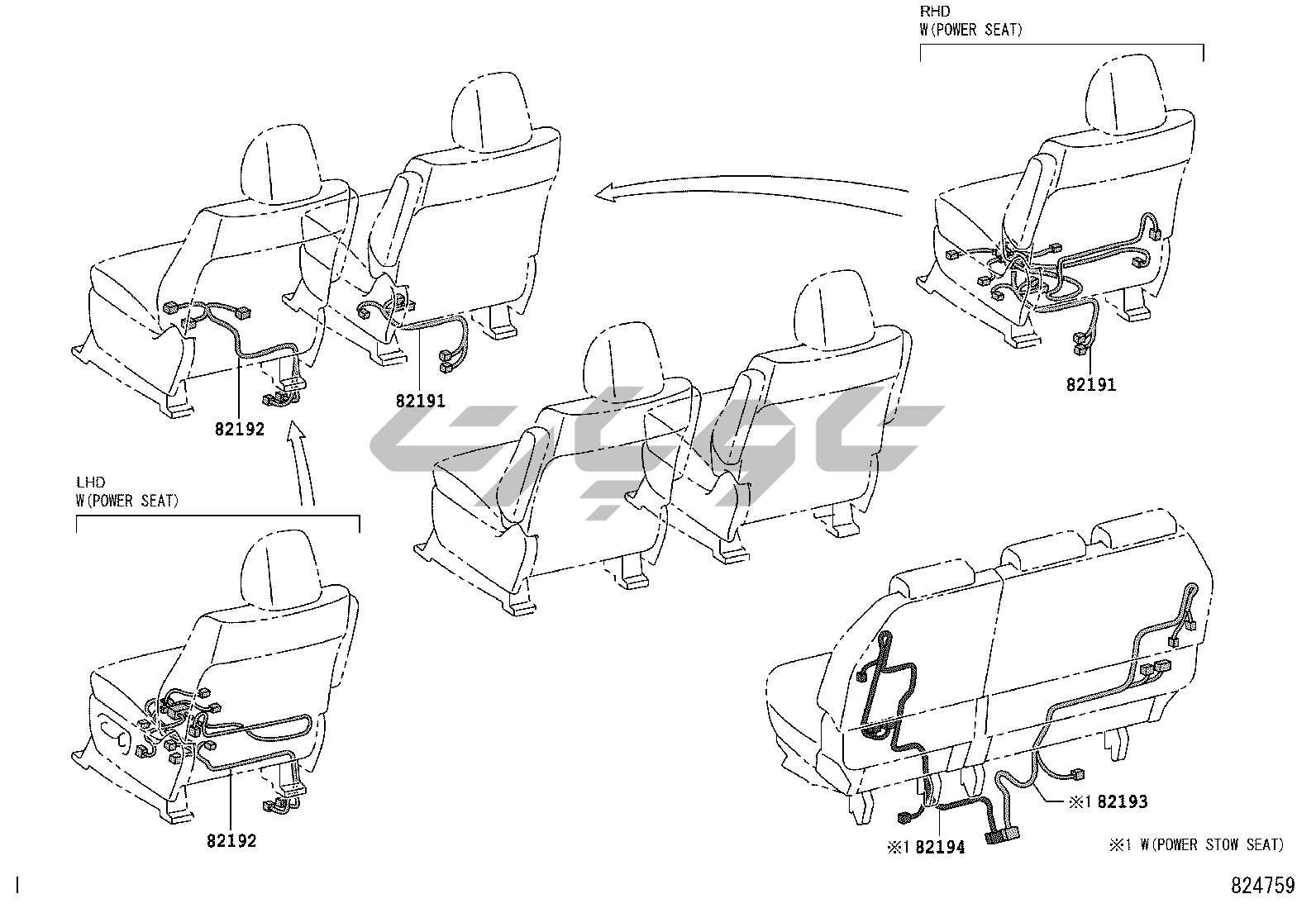 RHD
W(POWER SEAT)

82192

82191

82191

LHD
W(POWER SEAT)

82192

※1 82193

※1 82194

※1 W(POWER STOW SEAT)

824759