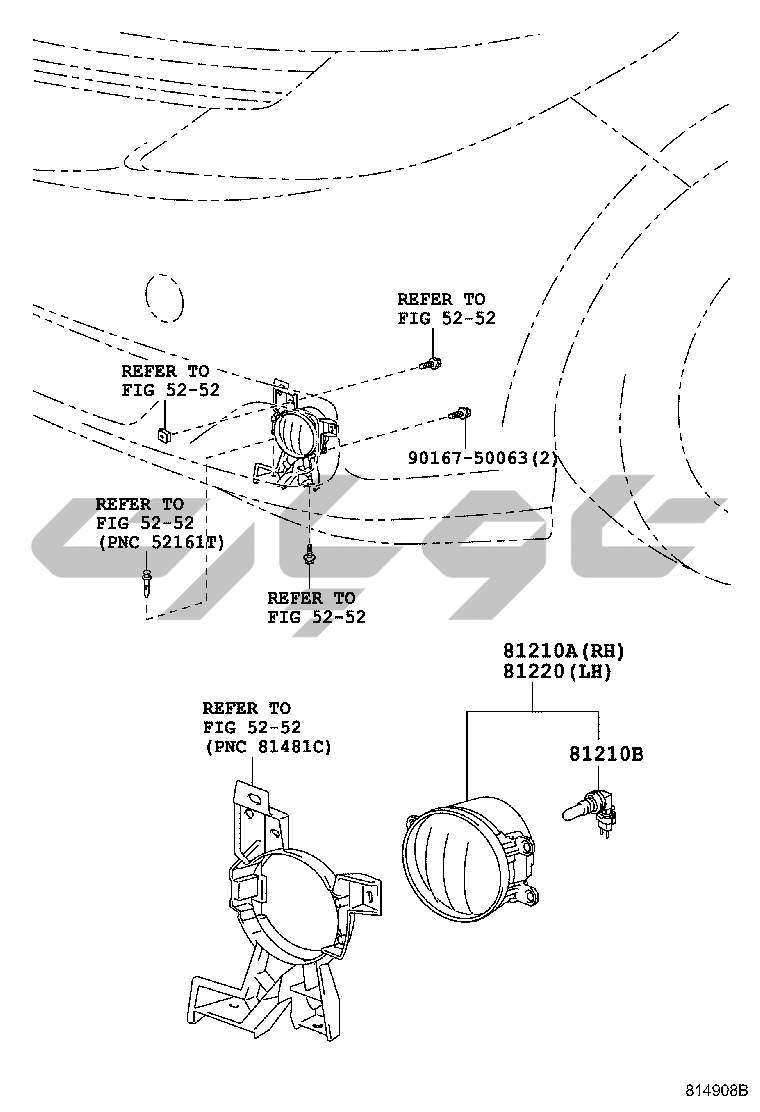 REFER TO
FIG 52-52

REFER TO
FIG 52-52

90167-50063(2)

REFER TO
FIG 52-52
(PNC 52161T)

REFER TO
FIG 52-52

81210A(RH)
81220(LH)

REFER TO
FIG 52-52
(PNC 81481C)

81210B

814908B