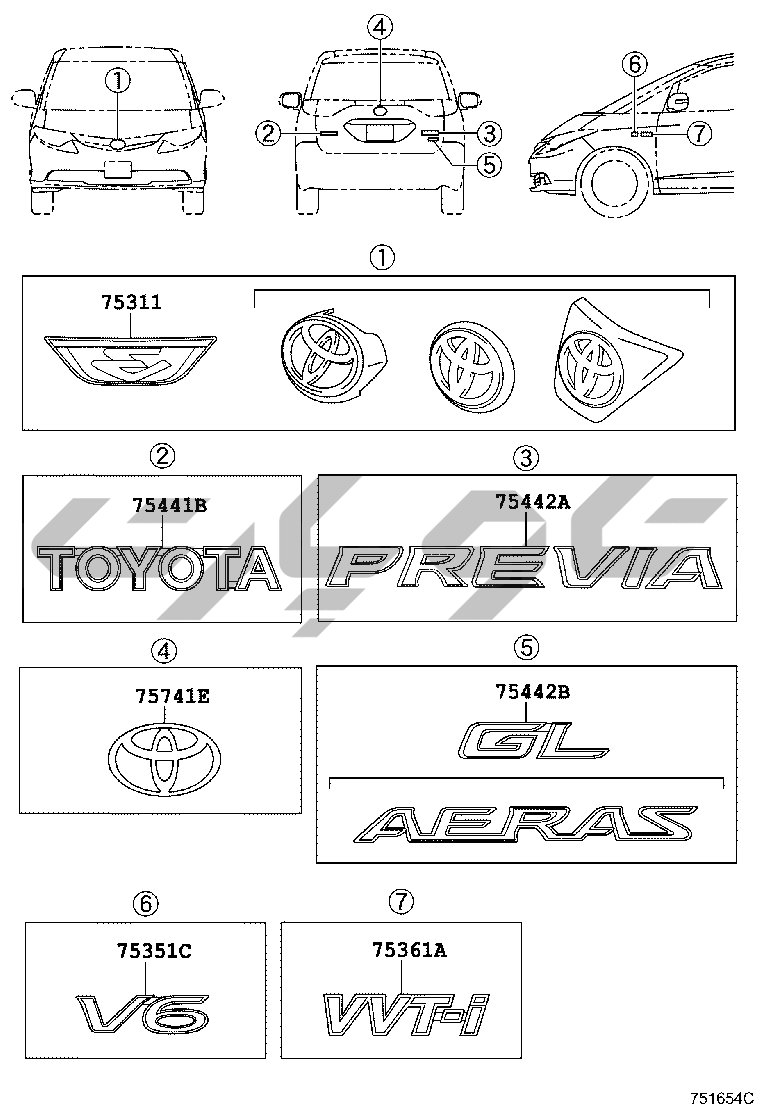 ①
④
②
③
⑤
⑥
⑦

①
75311

②
75441B
TOYOTA

③
75442A
PREVIA

④
75741E

⑤
75442B
GL
AERAS

⑥
75351C
V6

⑦
75361A
VVT-i

751654C