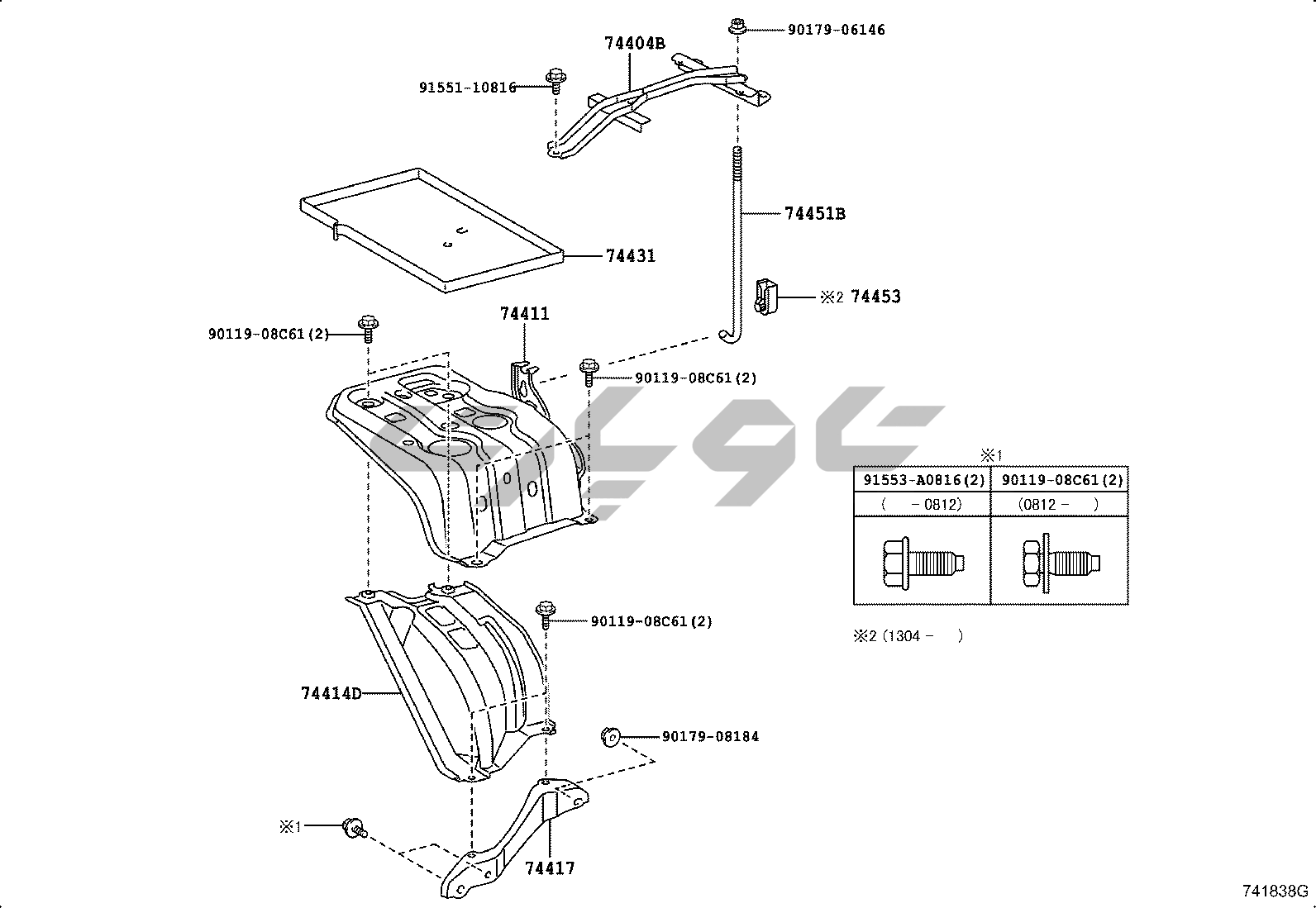 90179-06146
74404B
91551-10816
74451B
74431
※2 74453
74411
90119-08C61(2)
90119-08C61(2)
※1

| 91553-A0816(2) | 90119-08C61(2) |
|---|---|
| ( -0812) | (0812- ) |

※2 (1304- )
90119-08C61(2)
74414D
90179-08184
※1
74417
741838G