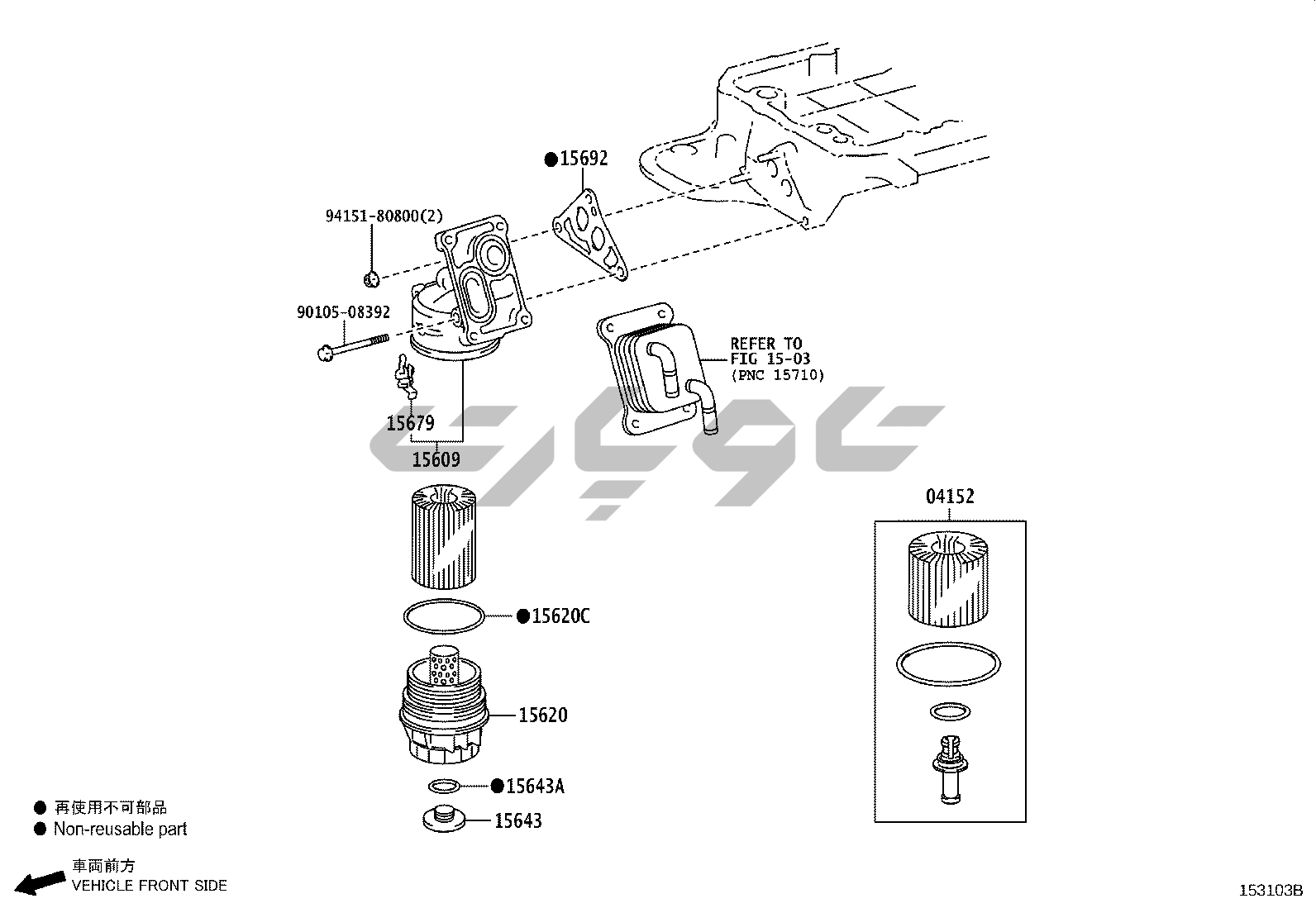 ●15692

94151-80800(2)

90105-08392

REFER TO
FIG 15-03
(PNC 15710)

15679

15609

04152

●15620C

15620

●15643A

15643

● 再使用不可部品
● Non-reusable part

車両前方
VEHICLE FRONT SIDE

153103B