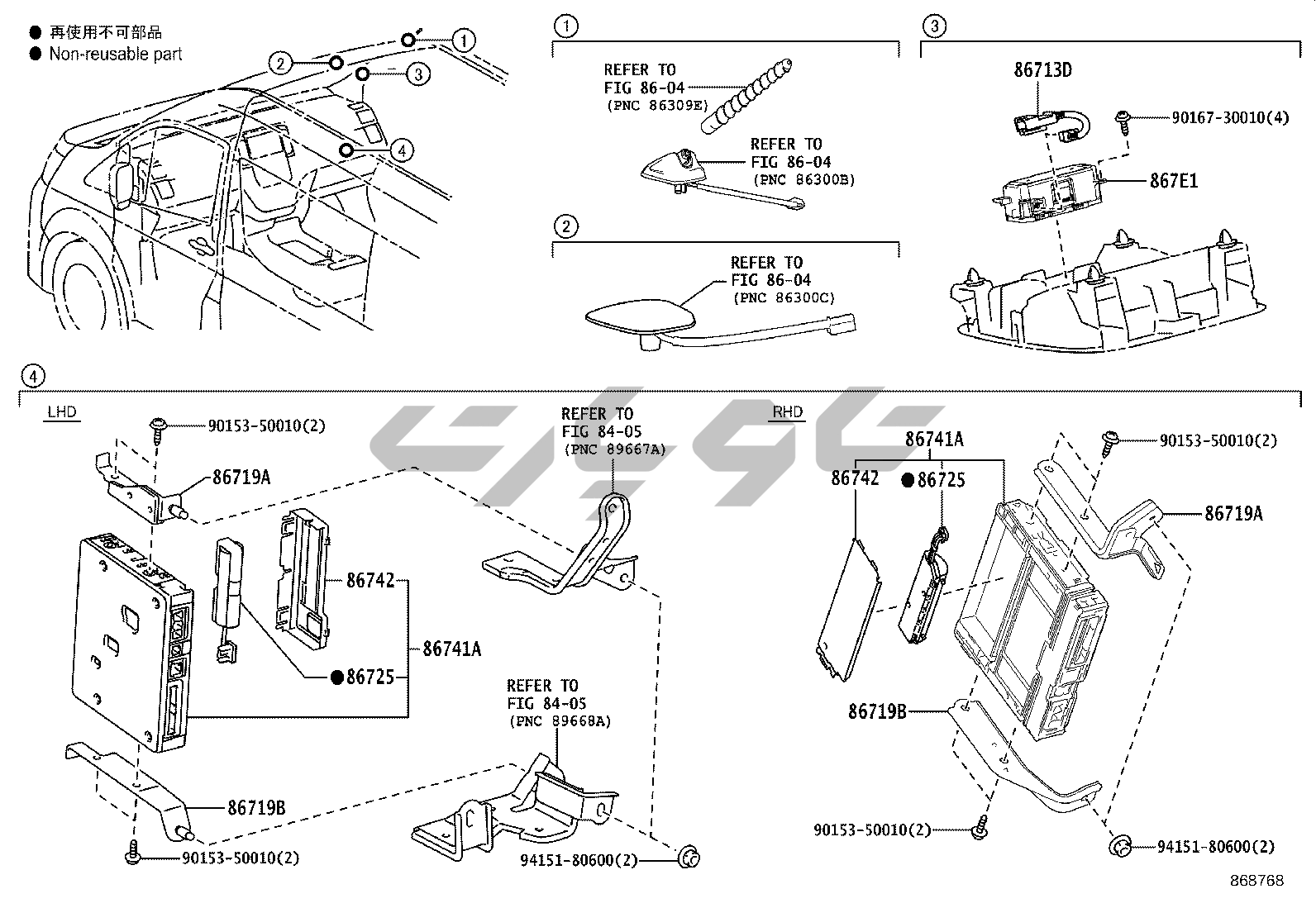 ● 再使用不可部品
● Non-reusable part

1
2
3
4

1
REFER TO
FIG 86-04
(PNC 86309E)
REFER TO
FIG 86-04
(PNC 86300B)

2
REFER TO
FIG 86-04
(PNC 86300C)

3
86713D
90167-30010(4)
867E1

4
LHD
90153-50010(2)
86719A
86742
86741A
●86725
86719B
90153-50010(2)

REFER TO
FIG 84-05
(PNC 89667A)
REFER TO
FIG 84-05
(PNC 89668A)
94151-80600(2)

RHD
86741A
86742
●86725
90153-50010(2)
86719A
86719B
90153-50010(2)
94151-80600(2)

868768