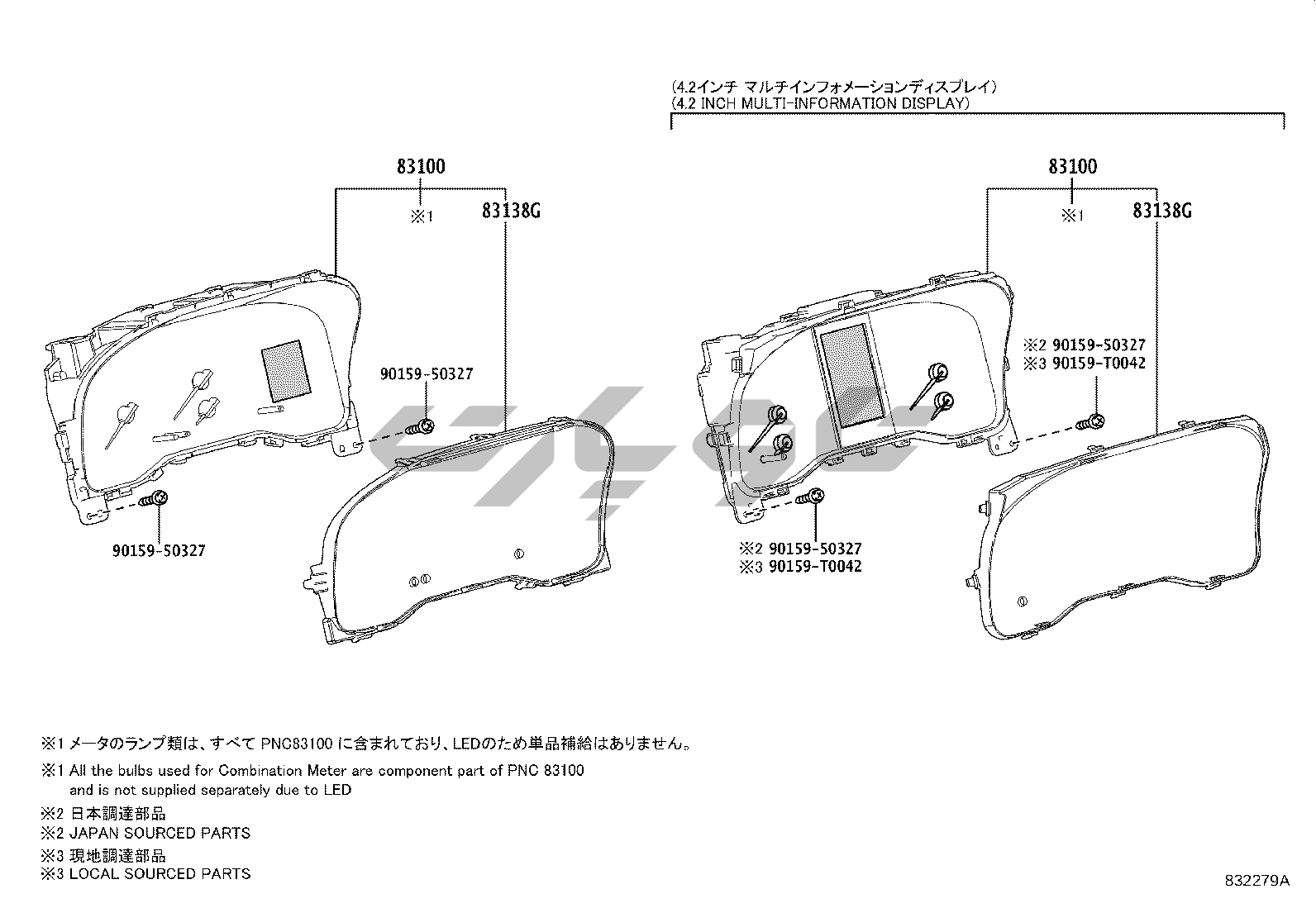 (4.2インチ マルチインフォメーションディスプレイ)
(4.2 INCH MULTI-INFORMATION DISPLAY)

83100
※1
83138G

90159-50327

90159-50327

83100
※1
83138G

※2 90159-50327
※3 90159-T0042

※2 90159-50327
※3 90159-T0042

※1 メータのランプ類は、すべて PNC83100 に含まれており、LEDのため単品補給はありません。
※1 All the bulbs used for Combination Meter are component part of PNC 83100 and is not supplied separately due to LED
※2 日本調達部品
※2 JAPAN SOURCED PARTS
※3 現地調達部品
※3 LOCAL SOURCED PARTS

832279A