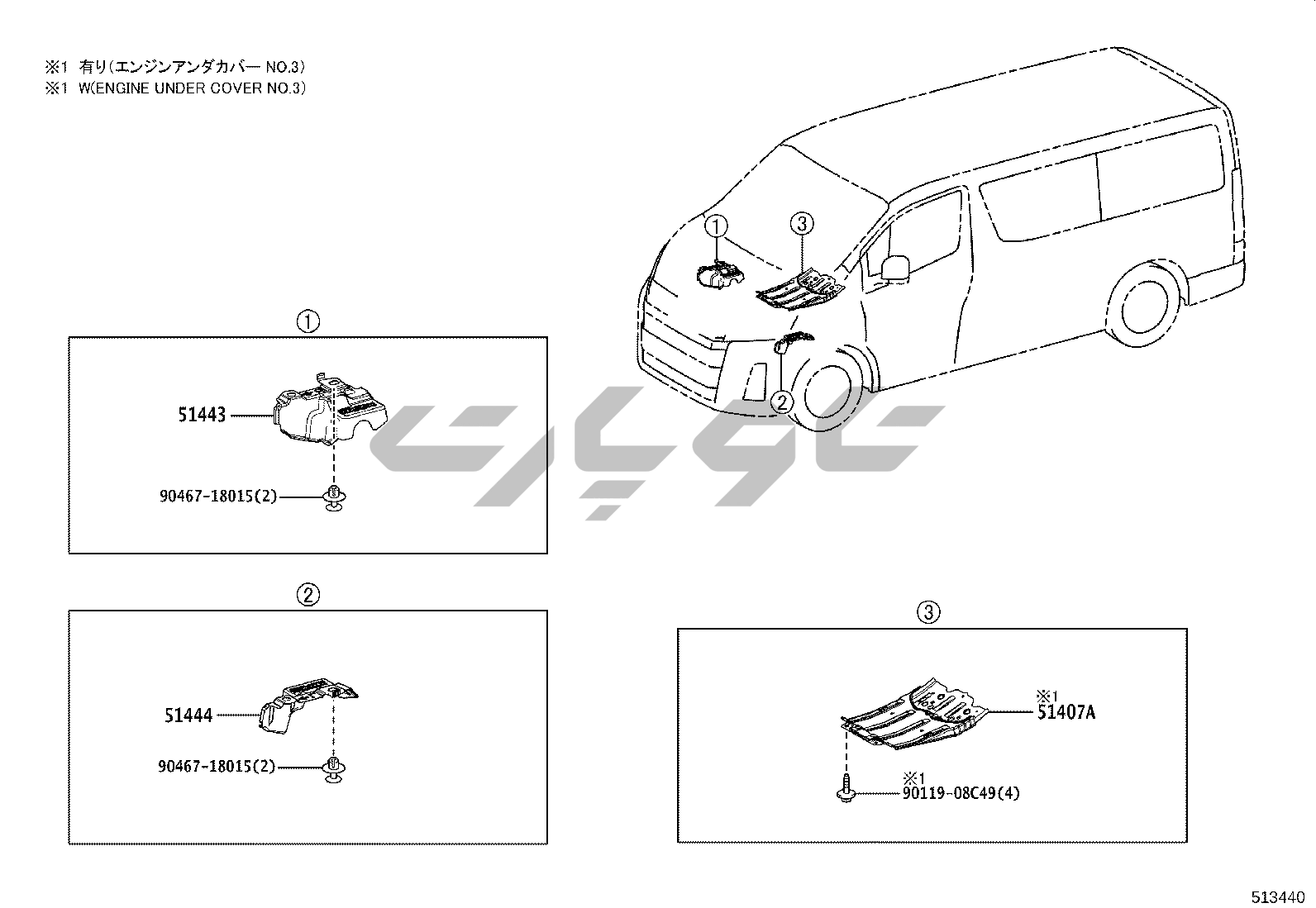 ※1 有り(エンジンアンダカバー NO.3)
※1 W(ENGINE UNDER COVER NO.3)

①
③
②

①
51443
90467-18015(2)

②
51444
90467-18015(2)

③
※1
51407A
※1
90119-08C49(4)

513440