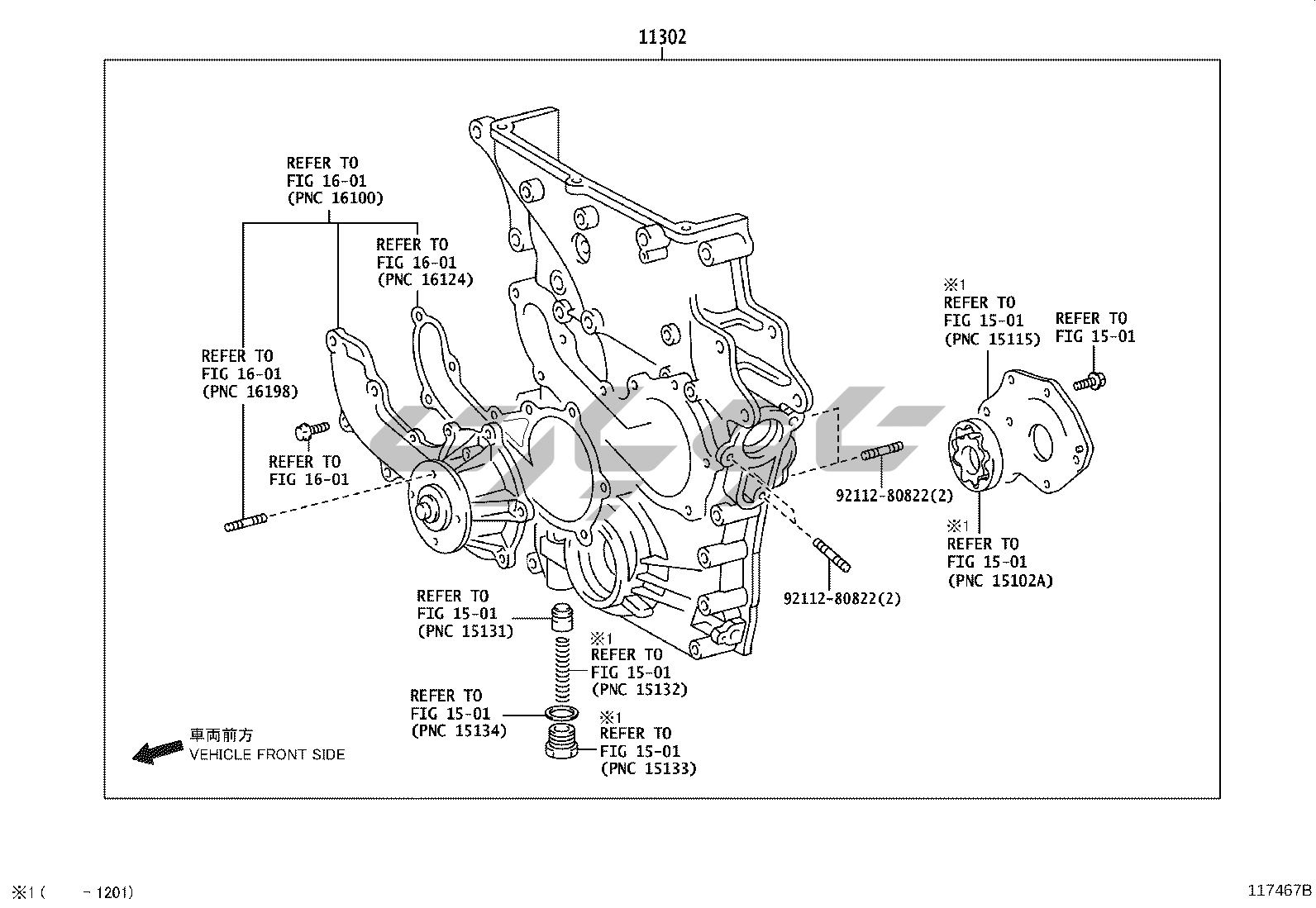 11302

REFER TO
FIG 16-01
(PNC 16100)

REFER TO
FIG 16-01
(PNC 16124)

REFER TO
FIG 16-01
(PNC 16198)

REFER TO
FIG 16-01

※1
REFER TO
FIG 15-01
(PNC 15115)

REFER TO
FIG 15-01

92112-80822(2)

※1
REFER TO
FIG 15-01
(PNC 15102A)

92112-80822(2)

REFER TO
FIG 15-01
(PNC 15131)

※1
REFER TO
FIG 15-01
(PNC 15132)

REFER TO
FIG 15-01
(PNC 15134)

※1
REFER TO
FIG 15-01
(PNC 15133)

車両前方
VEHICLE FRONT SIDE

※1 (  -1201)

117467B