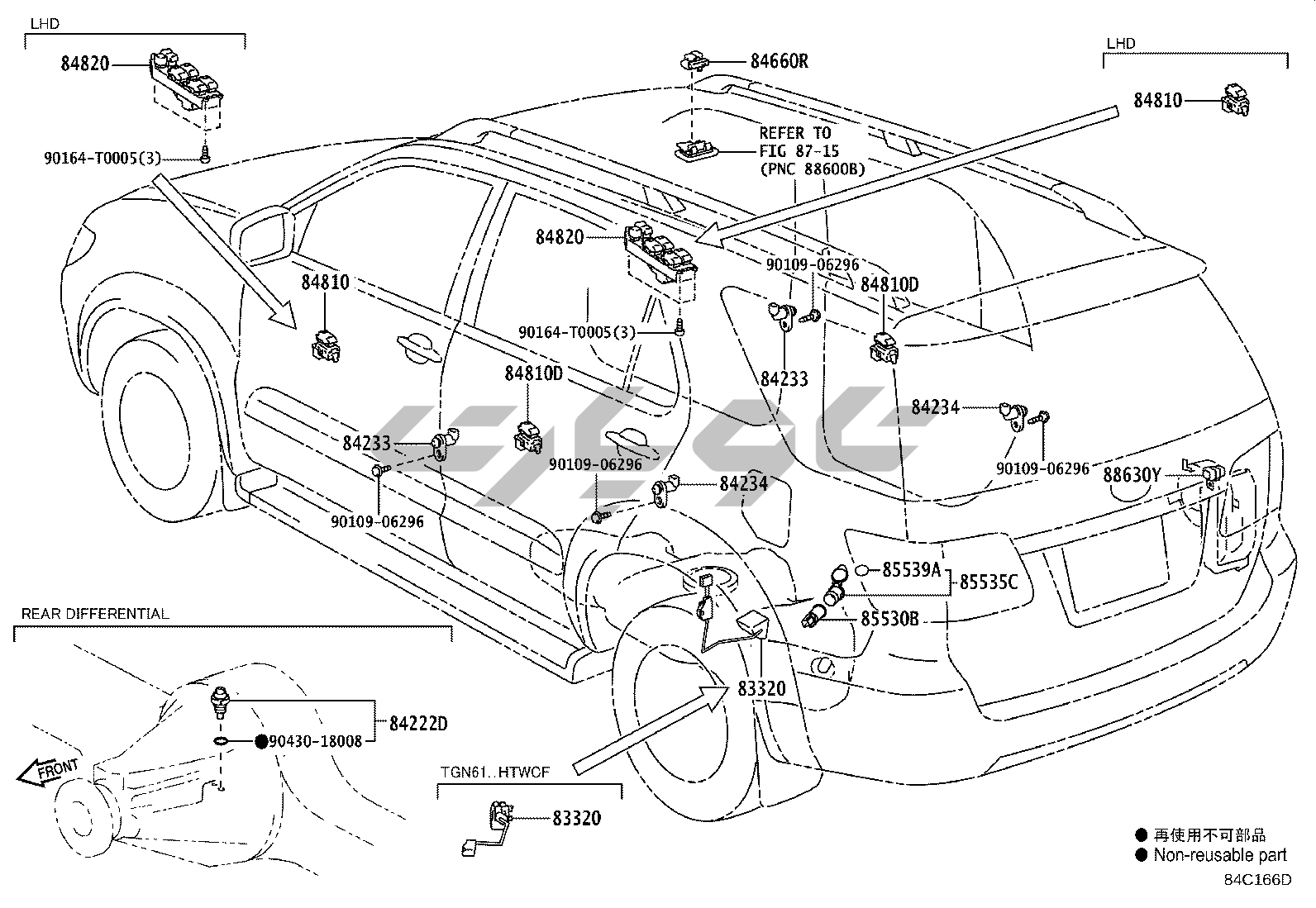 LHD

84820

90164-T0005(3)

84660R

REFER TO
FIG 87-15
(PNC 88600B)

LHD

84810

84820

90109-06296

84810D

84810

90164-T0005(3)

84233

84810D

84234

84233

90109-06296

90109-06296

88630Y

84234

90109-06296

85539A

85535C

85530B

REAR DIFFERENTIAL

83320

84222D

90430-18008

FRONT

TGN61..HTWCF

83320

● 再使用不可部品
● Non-reusable part

84C166D