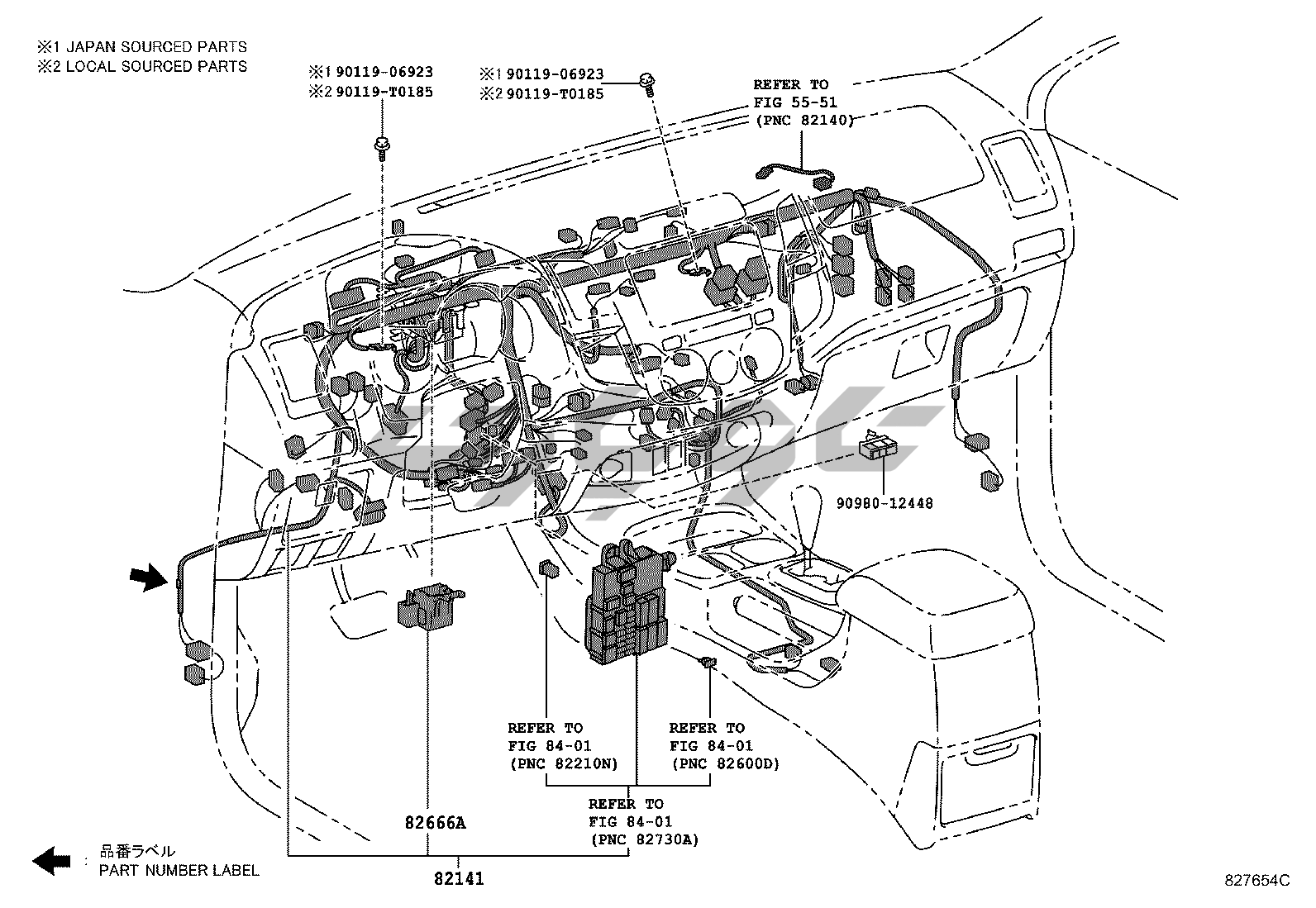 ※1 JAPAN SOURCED PARTS
※2 LOCAL SOURCED PARTS

※1 90119-06923
※2 90119-T0185

※1 90119-06923
※2 90119-T0185

REFER TO
FIG 55-51
(PNC 82140)

90980-12448

REFER TO
FIG 84-01
(PNC 82210N)

REFER TO
FIG 84-01
(PNC 82600D)

REFER TO
FIG 84-01
(PNC 82730A)

82666A

82141

: 品番ラベル
PART NUMBER LABEL

827654C