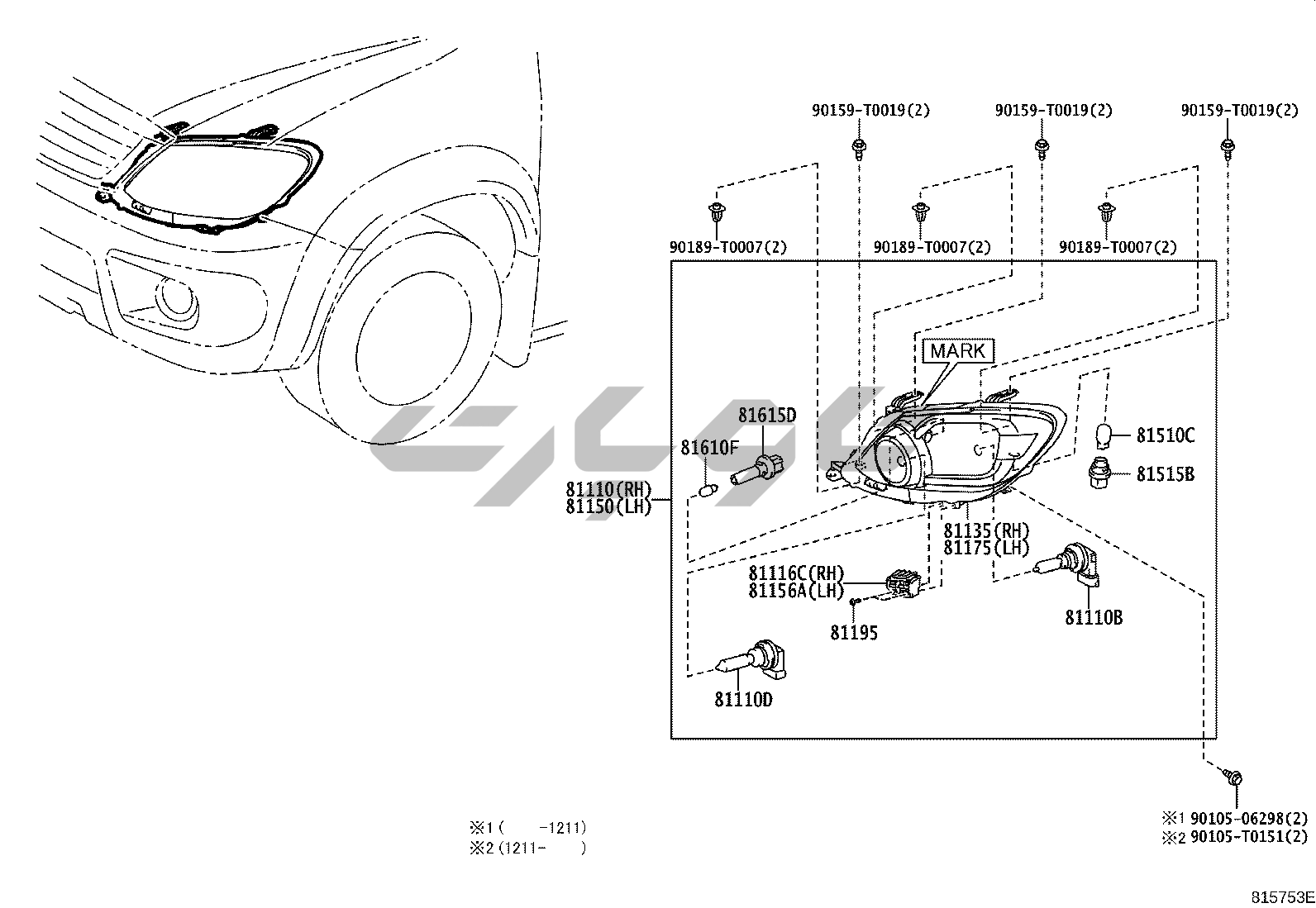 90159-T0019(2)
90159-T0019(2)
90159-T0019(2)
90189-T0007(2)
90189-T0007(2)
90189-T0007(2)
MARK
81615D
81610F
81110(RH)
81150(LH)
81510C
81515B
81135(RH)
81175(LH)
81116C(RH)
81156A(LH)
81195
81110B
81110D
※1 90105-06298(2)
※2 90105-T0151(2)
※1 ( -1211)
※2 (1211- )
815753E