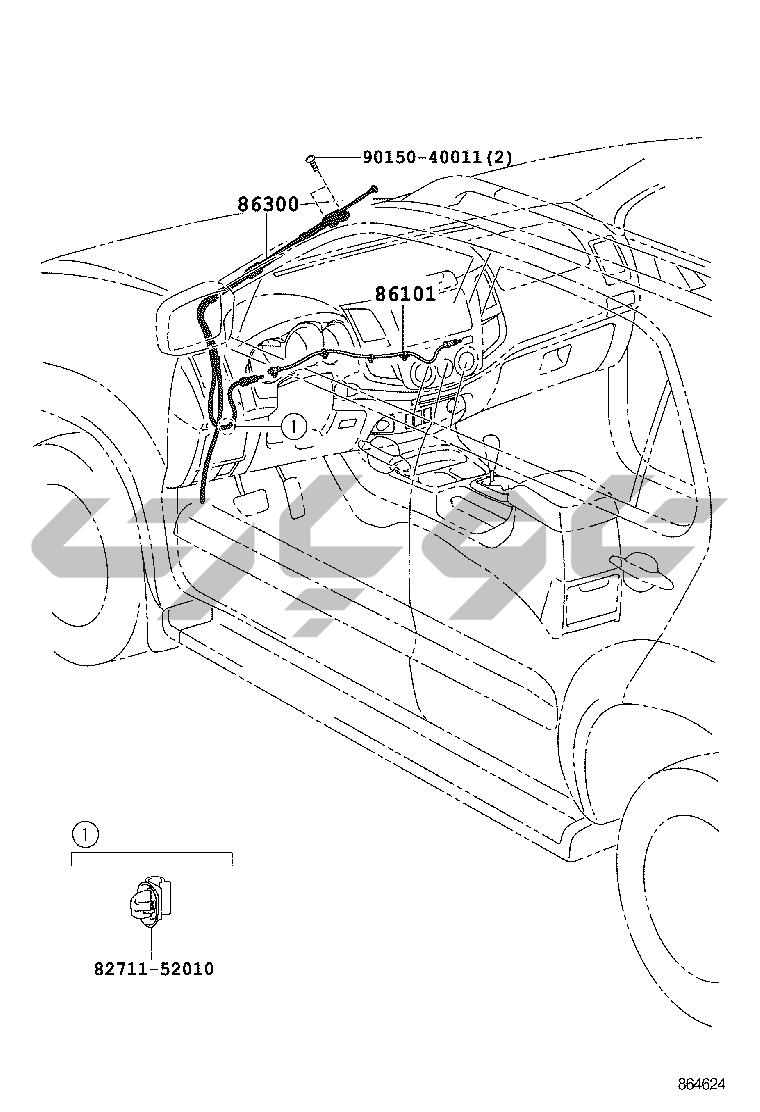 90150-40011(2)
86300
86101
①
①
82711-52010
864624