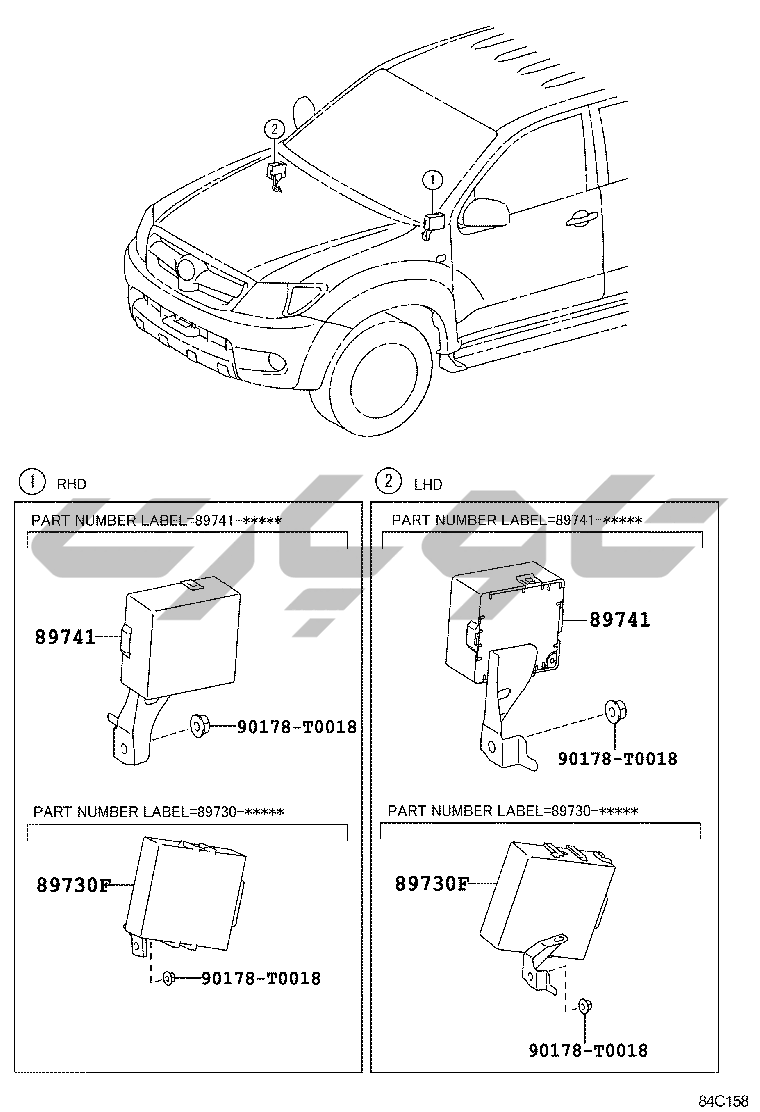 2

1

1 RHD

PART NUMBER LABEL=89741-*****

89741

90178-T0018

PART NUMBER LABEL=89730-*****

89730F

90178-T0018

2 LHD

PART NUMBER LABEL=89741-*****

89741

90178-T0018

PART NUMBER LABEL=89730-*****

89730F

90178-T0018

84C158