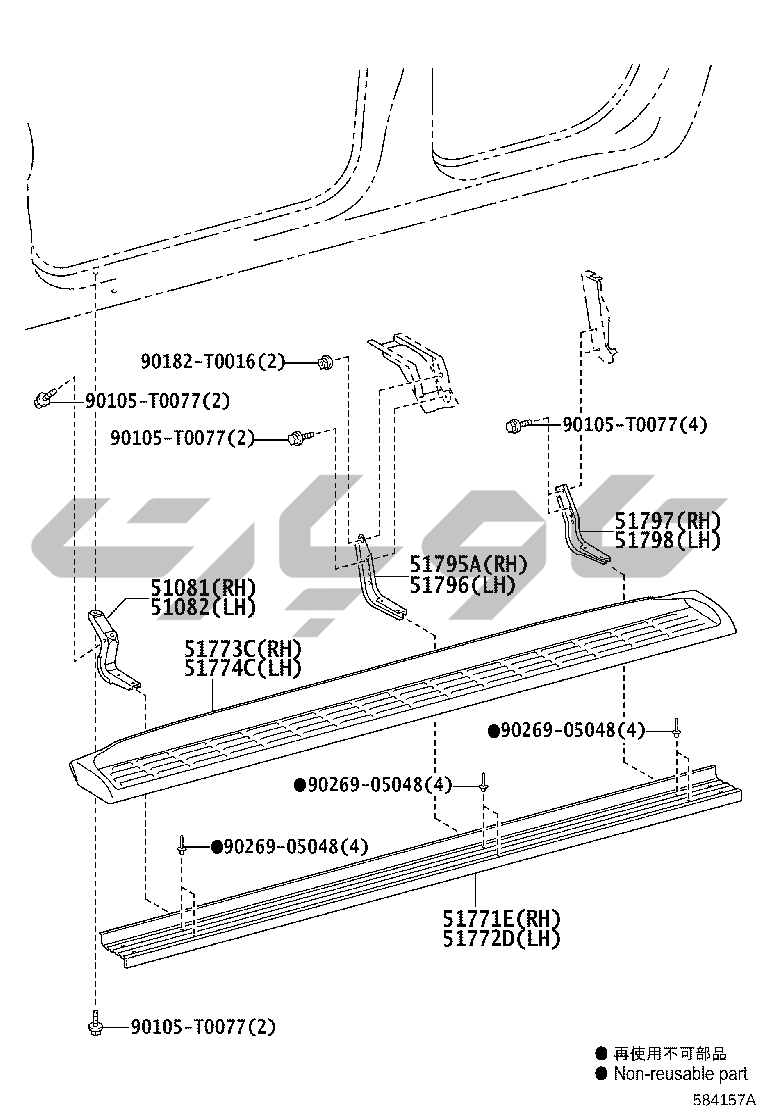 90182-T0016(2)
90105-T0077(2)
90105-T0077(2)
90105-T0077(4)
51797(RH)
51798(LH)
51795A(RH)
51796(LH)
51081(RH)
51082(LH)
51773C(RH)
51774C(LH)
●90269-05048(4)
●90269-05048(4)
●90269-05048(4)
51771E(RH)
51772D(LH)
90105-T0077(2)
● 再使用不可部品
● Non-reusable part
584157A