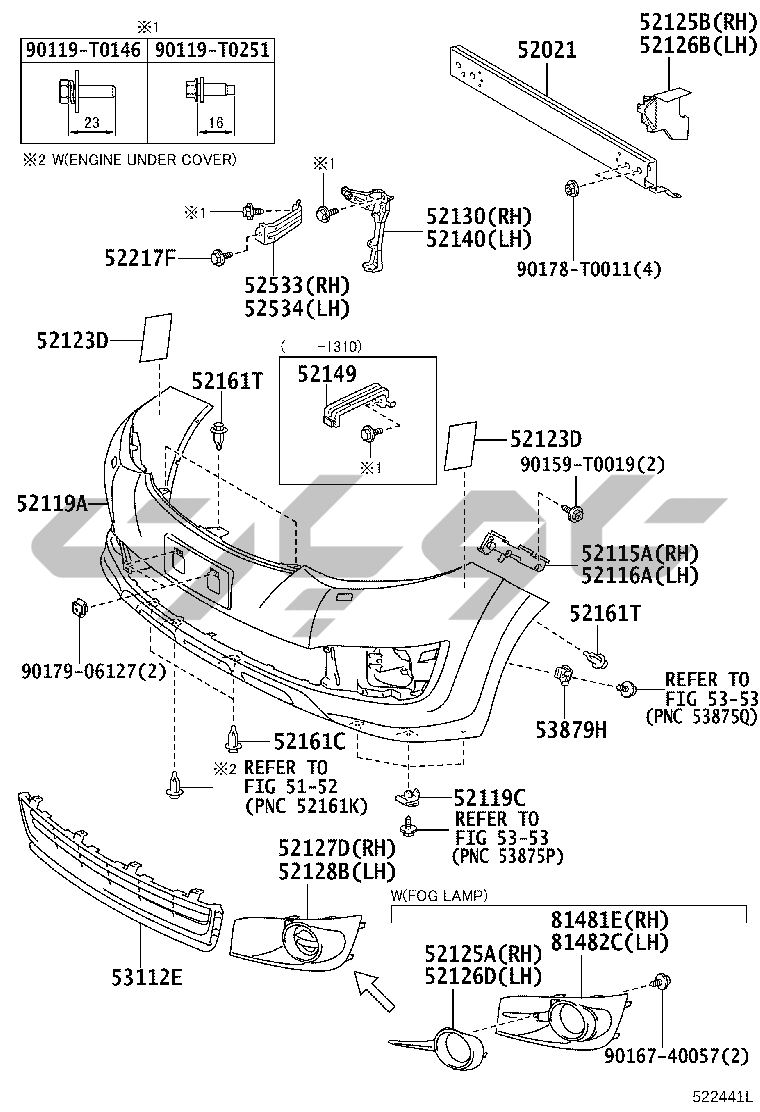 ※1
| 90119-T0146 | 90119-T0251 |
|---|---|
| 23 | 16 |

※2 W(ENGINE UNDER COVER)

52021

52125B(RH)
52126B(LH)

※1

※1

52130(RH)
52140(LH)

52217F

52533(RH)
52534(LH)

90178-T0011(4)

52123D

( -1310)
52149

※1

52161T

52123D

90159-T0019(2)

52119A

52115A(RH)
52116A(LH)

52161T

90179-06127(2)

REFER TO
FIG 53-53
(PNC 53875Q)

53879H

52161C

※2 REFER TO
FIG 51-52
(PNC 52161K)

52119C

REFER TO
FIG 53-53
(PNC 53875P)

52127D(RH)
52128B(LH)

W(FOG LAMP)

81481E(RH)
81482C(LH)

52125A(RH)
52126D(LH)

53112E

90167-40057(2)

522441L