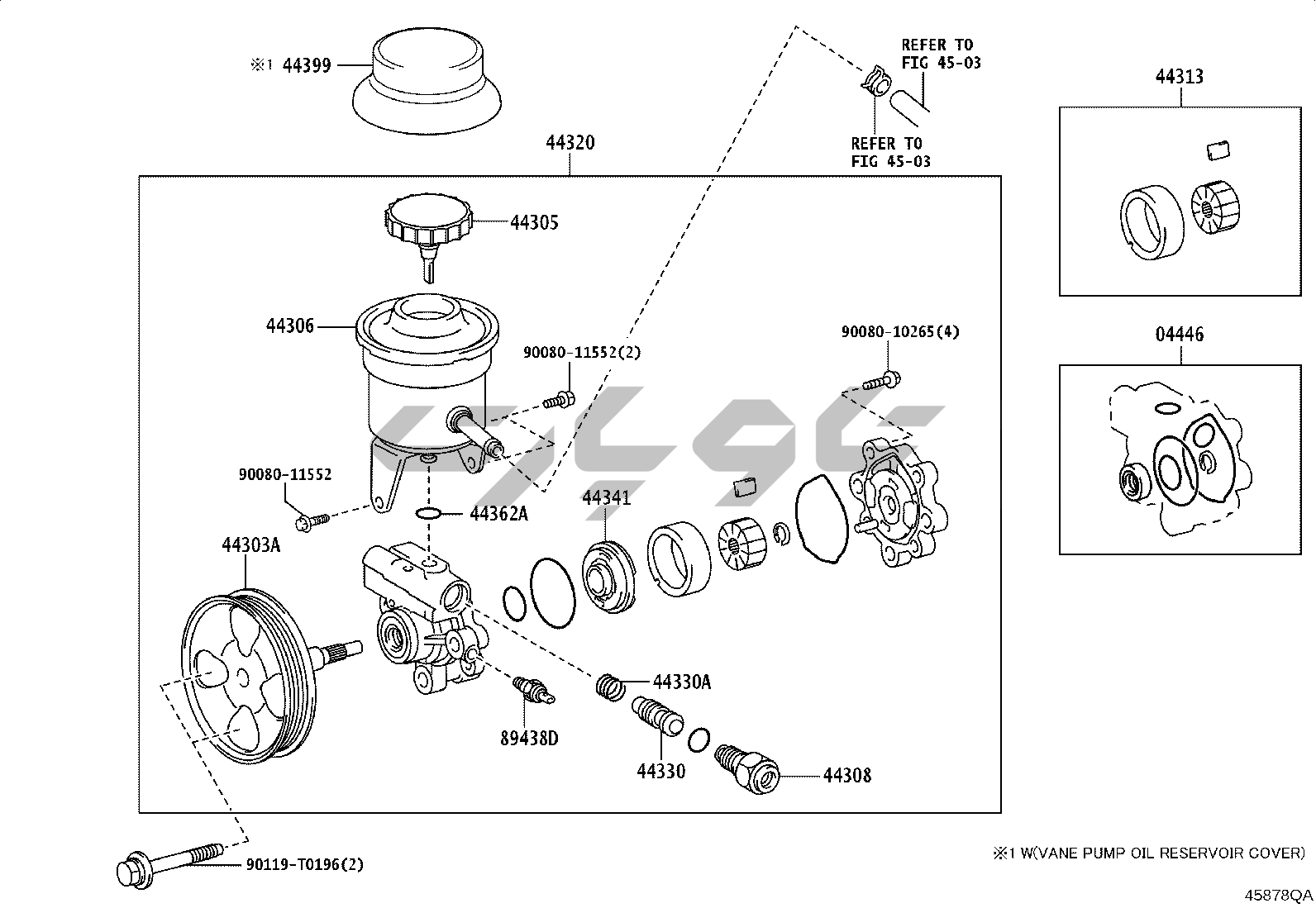 ※1 44399

REFER TO FIG 45-03

REFER TO FIG 45-03

44313

44320

44305

44306

90080-11552(2)

90080-10265(4)

04446

90080-11552

44362A

44341

44303A

44330A

89438D

44330

44308

90119-T0196(2)

※1 W(VANE PUMP OIL RESERVOIR COVER)

45878QA