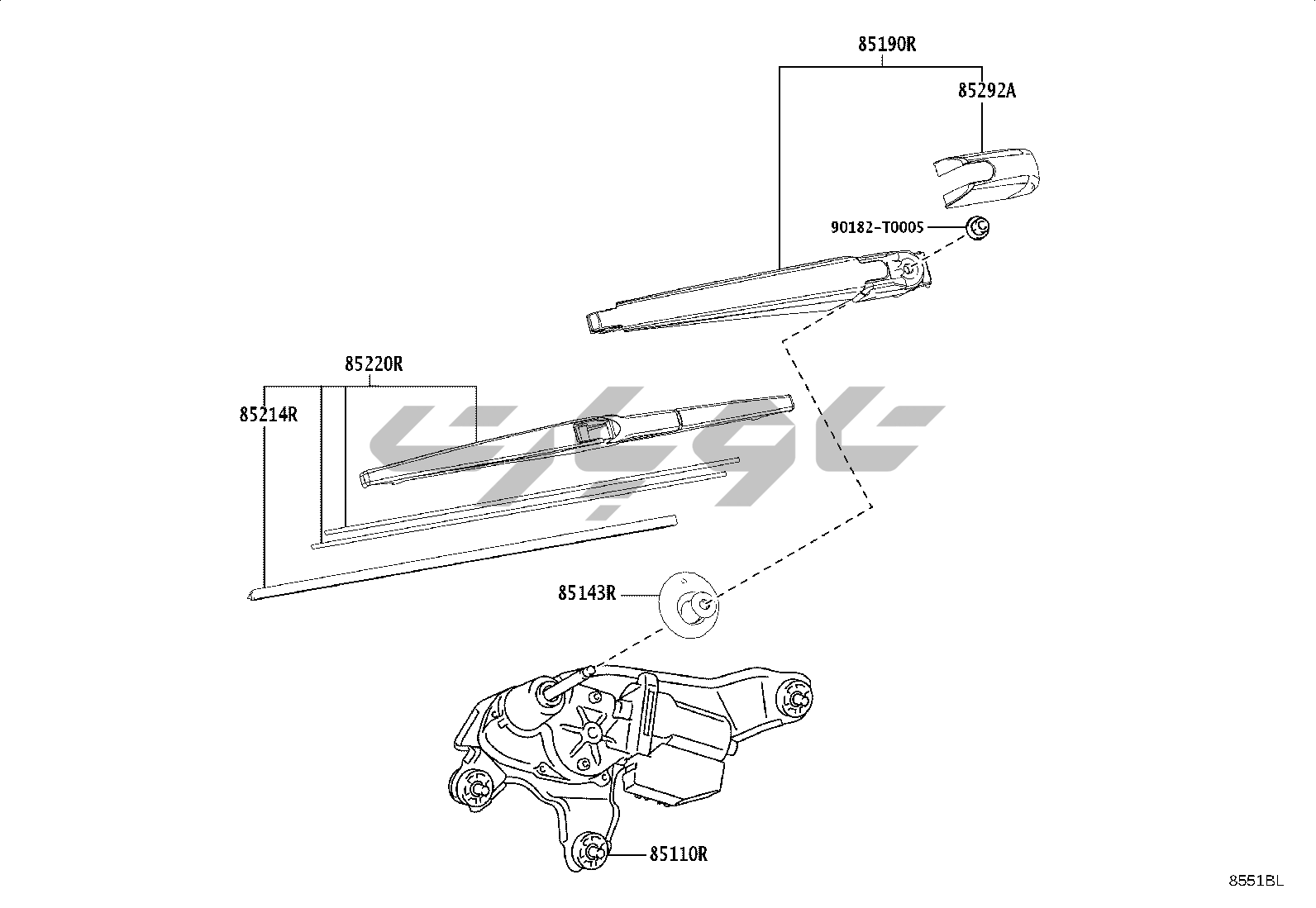 85190R

85292A

90182-T0005

85220R

85214R

85143R

85110R

8551BL