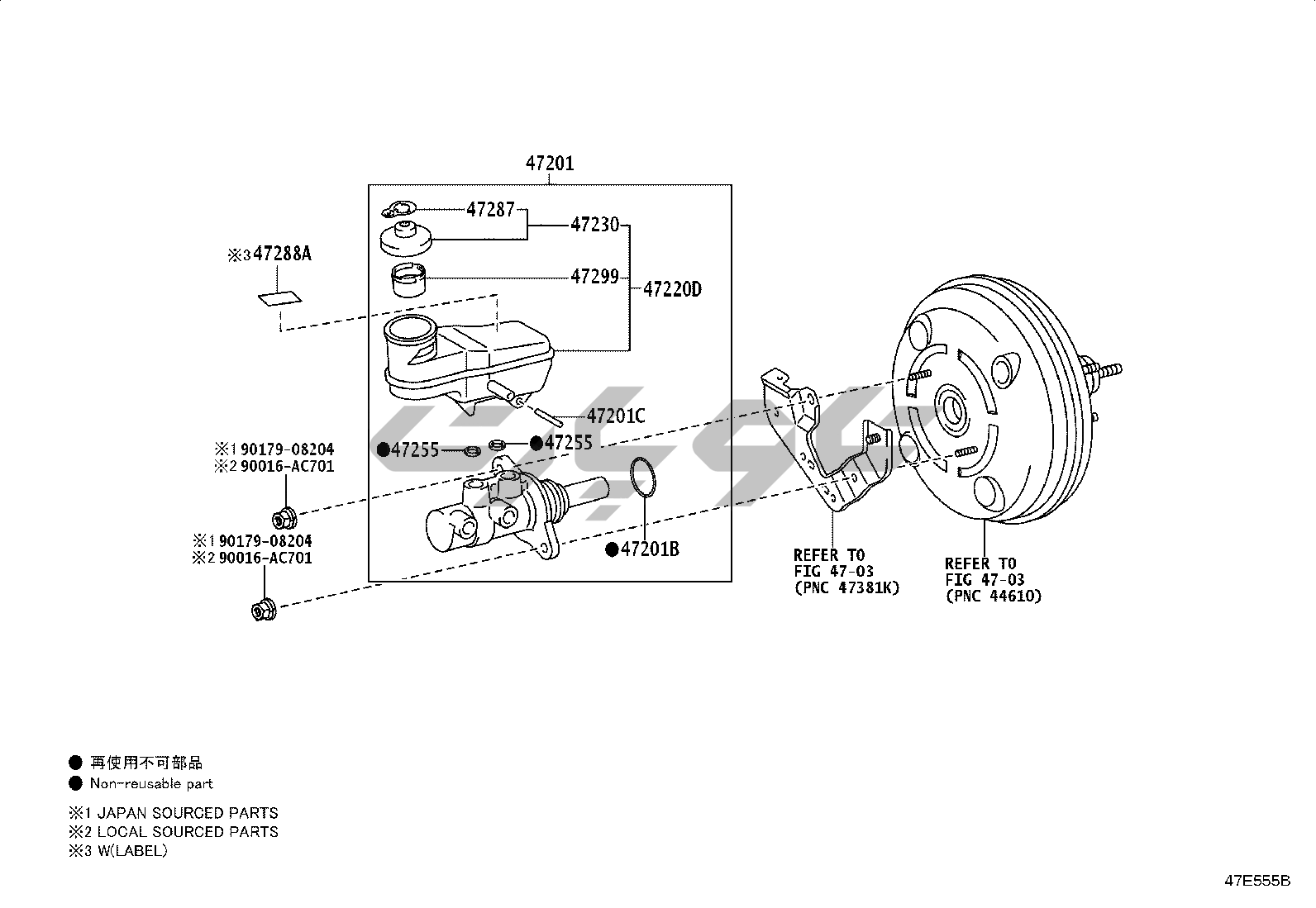 47201

47287

47230

※3 47288A

47299

47220D

47201C

●47255

●47255

※1 90179-08204
※2 90016-AC701

※1 90179-08204
※2 90016-AC701

●47201B

REFER TO
FIG 47-03
(PNC 47381K)

REFER TO
FIG 47-03
(PNC 44610)

● 再使用不可部品
● Non-reusable part

※1 JAPAN SOURCED PARTS
※2 LOCAL SOURCED PARTS
※3 W(LABEL)

47E555B