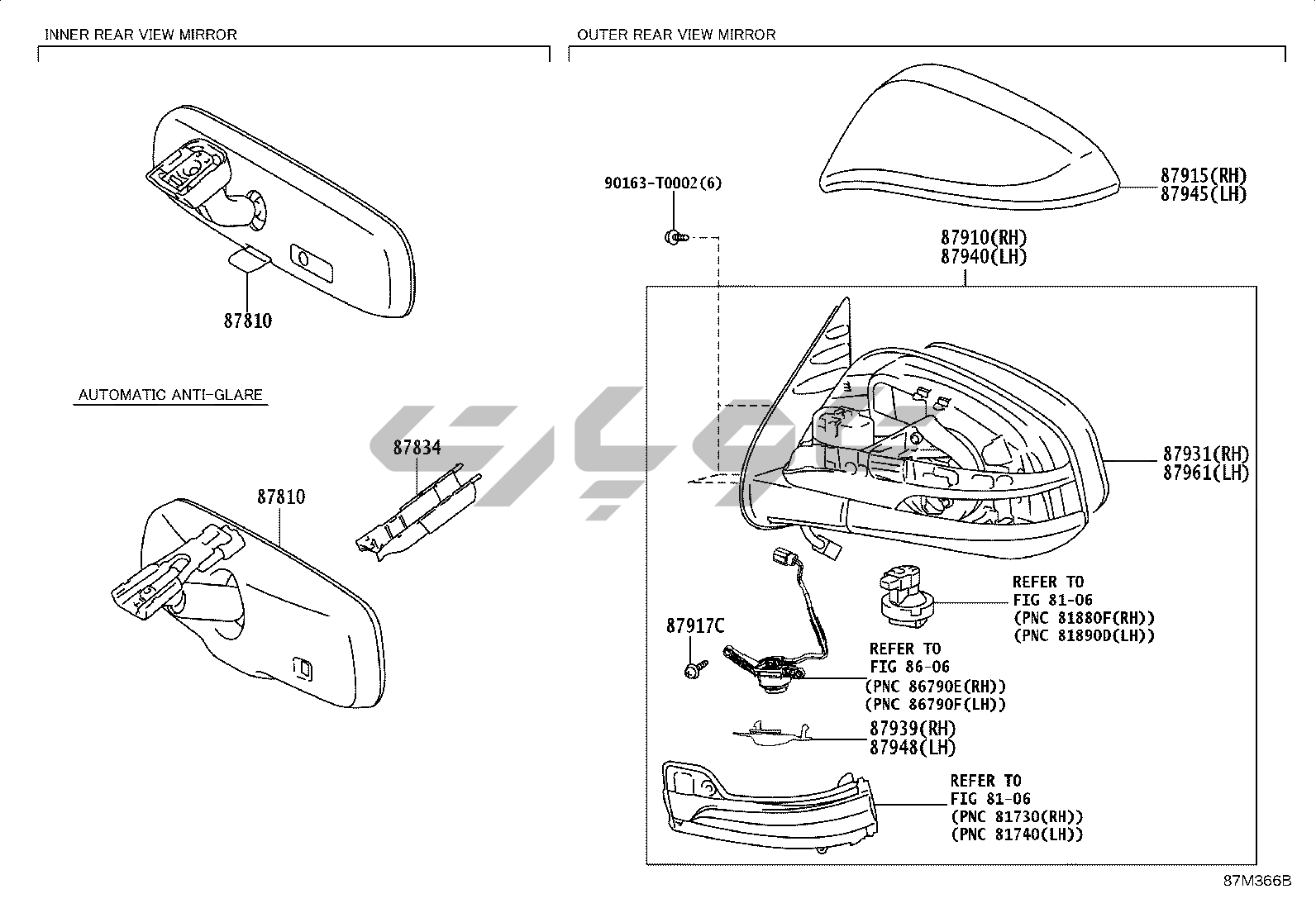 INNER REAR VIEW MIRROR

87810

AUTOMATIC ANTI-GLARE

87834

87810

OUTER REAR VIEW MIRROR

90163-T0002(6)

87915(RH)
87945(LH)

87910(RH)
87940(LH)

87931(RH)
87961(LH)

REFER TO
FIG 81-06
(PNC 81880F(RH))
(PNC 81890D(LH))

87917C

REFER TO
FIG 86-06
(PNC 86790E(RH))
(PNC 86790F(LH))

87939(RH)
87948(LH)

REFER TO
FIG 81-06
(PNC 81730(RH))
(PNC 81740(LH))

87M366B