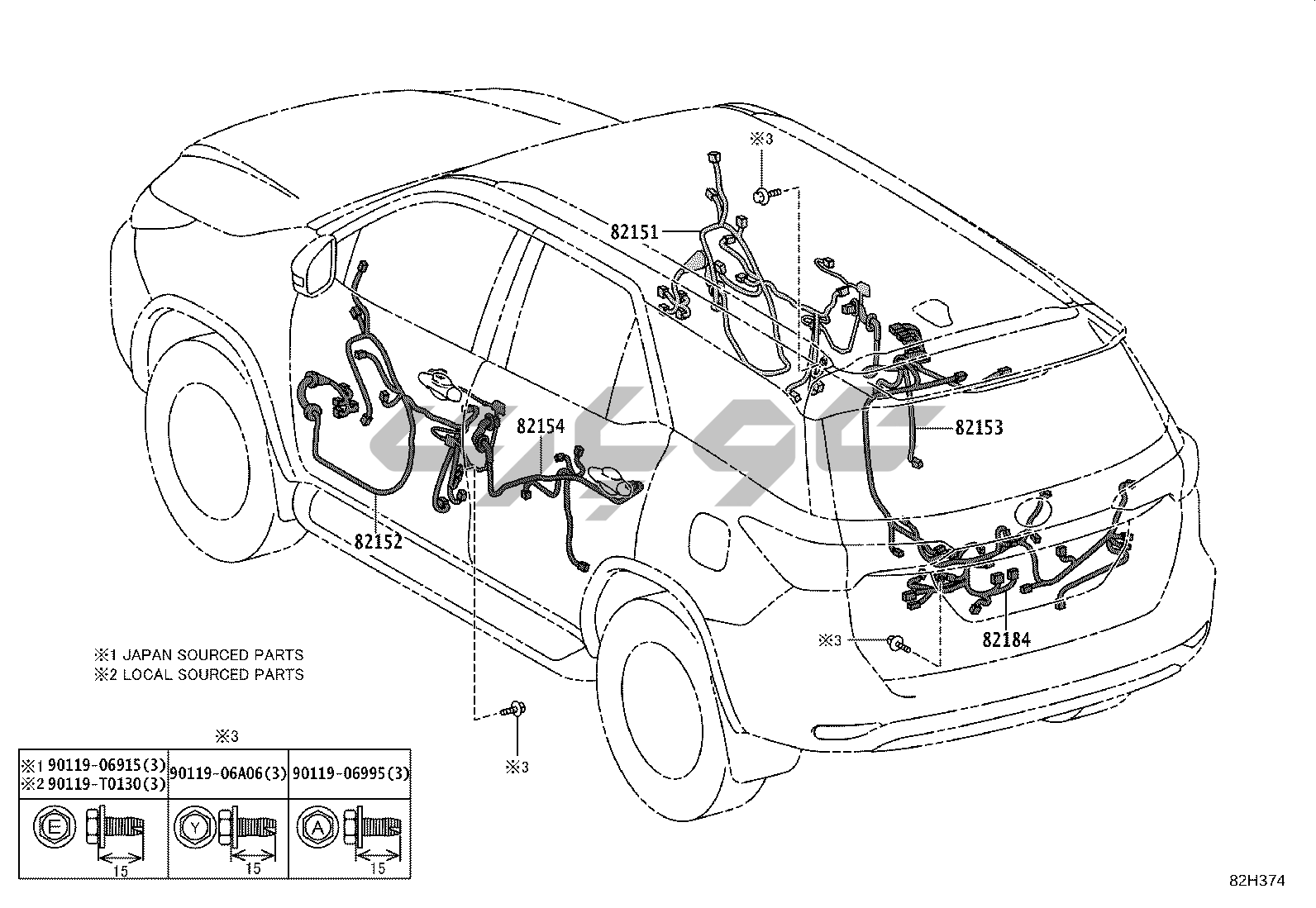 ※3

82151

82153

82154

82152

82184

※3

※1 JAPAN SOURCED PARTS
※2 LOCAL SOURCED PARTS

※3

※3

| ※1 90119-06915(3) ※2 90119-T0130(3) | 90119-06A06(3) | 90119-06995(3) |
|---|---|---|
| E 15 | Y 15 | A 15 |

82H374