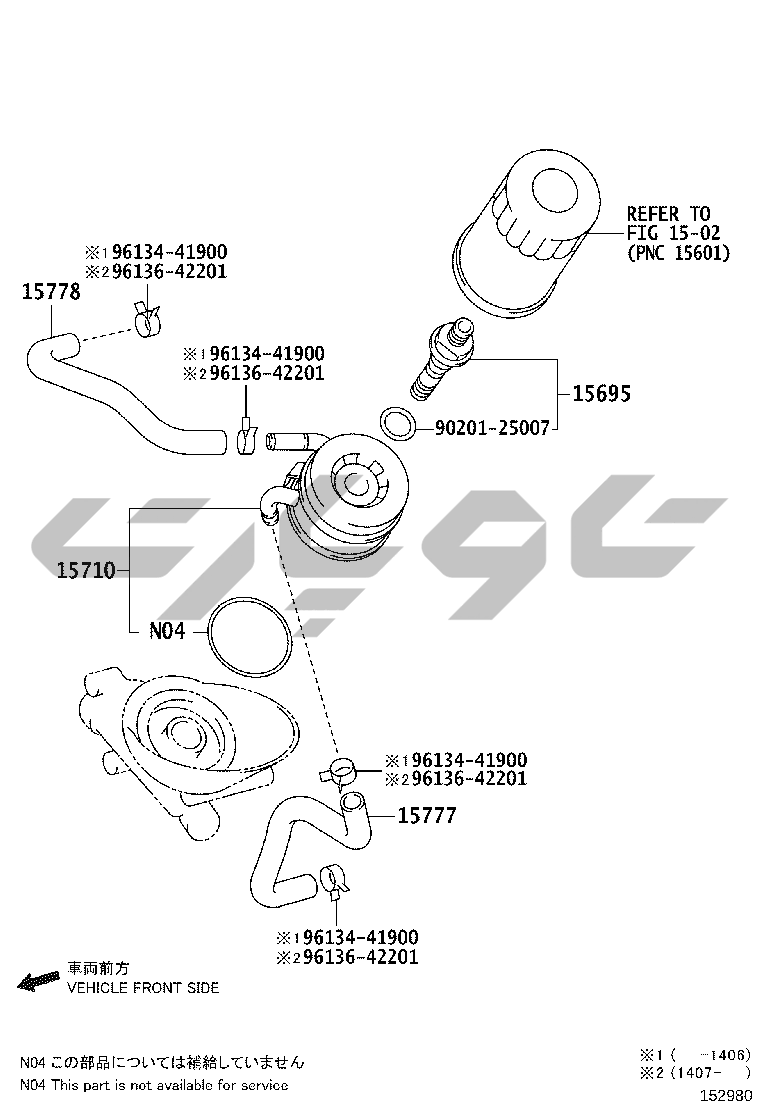 REFER TO
FIG 15-02
(PNC 15601)

※1 96134-41900
※2 96136-42201

15778

※1 96134-41900
※2 96136-42201

15695

90201-25007

15710

N04

※1 96134-41900
※2 96136-42201

15777

※1 96134-41900
※2 96136-42201

車両前方
VEHICLE FRONT SIDE

N04 この部品については補給していません
N04 This part is not available for service

※1 (　-1406)
※2 (1407-　)

152980