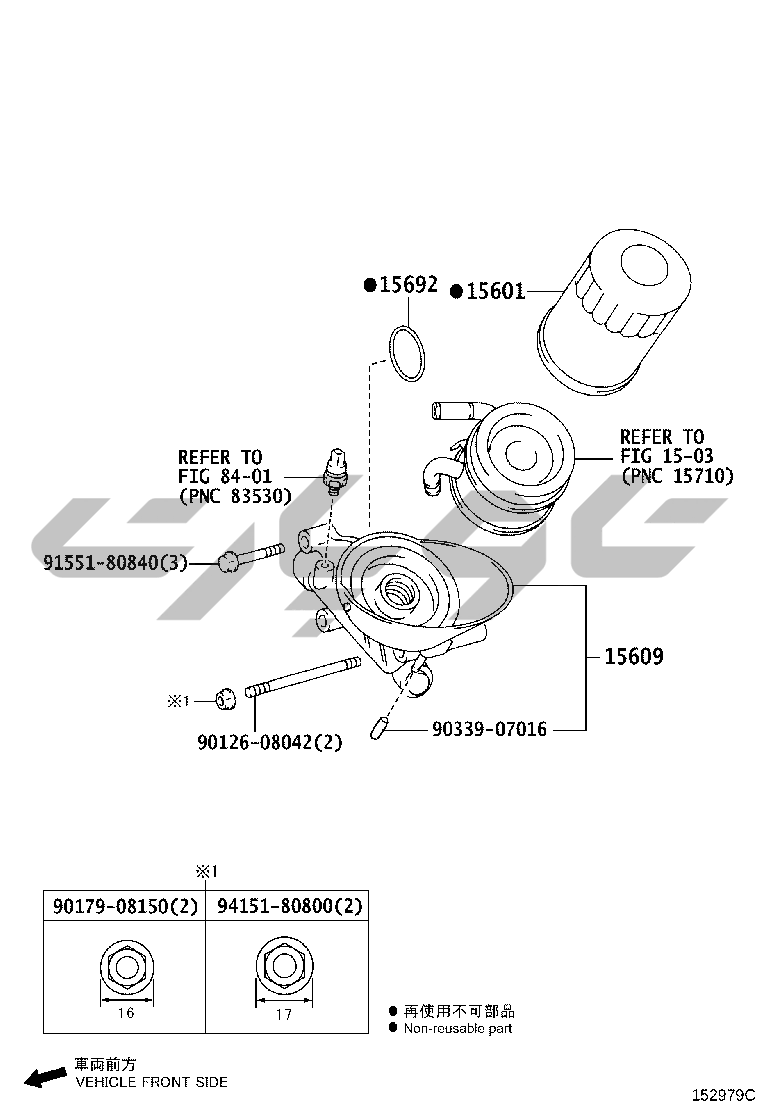 ●15692 ●15601

REFER TO FIG 84-01 (PNC 83530)

REFER TO FIG 15-03 (PNC 15710)

91551-80840(3)

15609

※1

90126-08042(2)

90339-07016

※1

| 90179-08150(2) | 94151-80800(2) |
|---|---|
| 16 | 17 |

● 再使用不可部品
● Non-reusable part

車両前方
VEHICLE FRONT SIDE

152979C