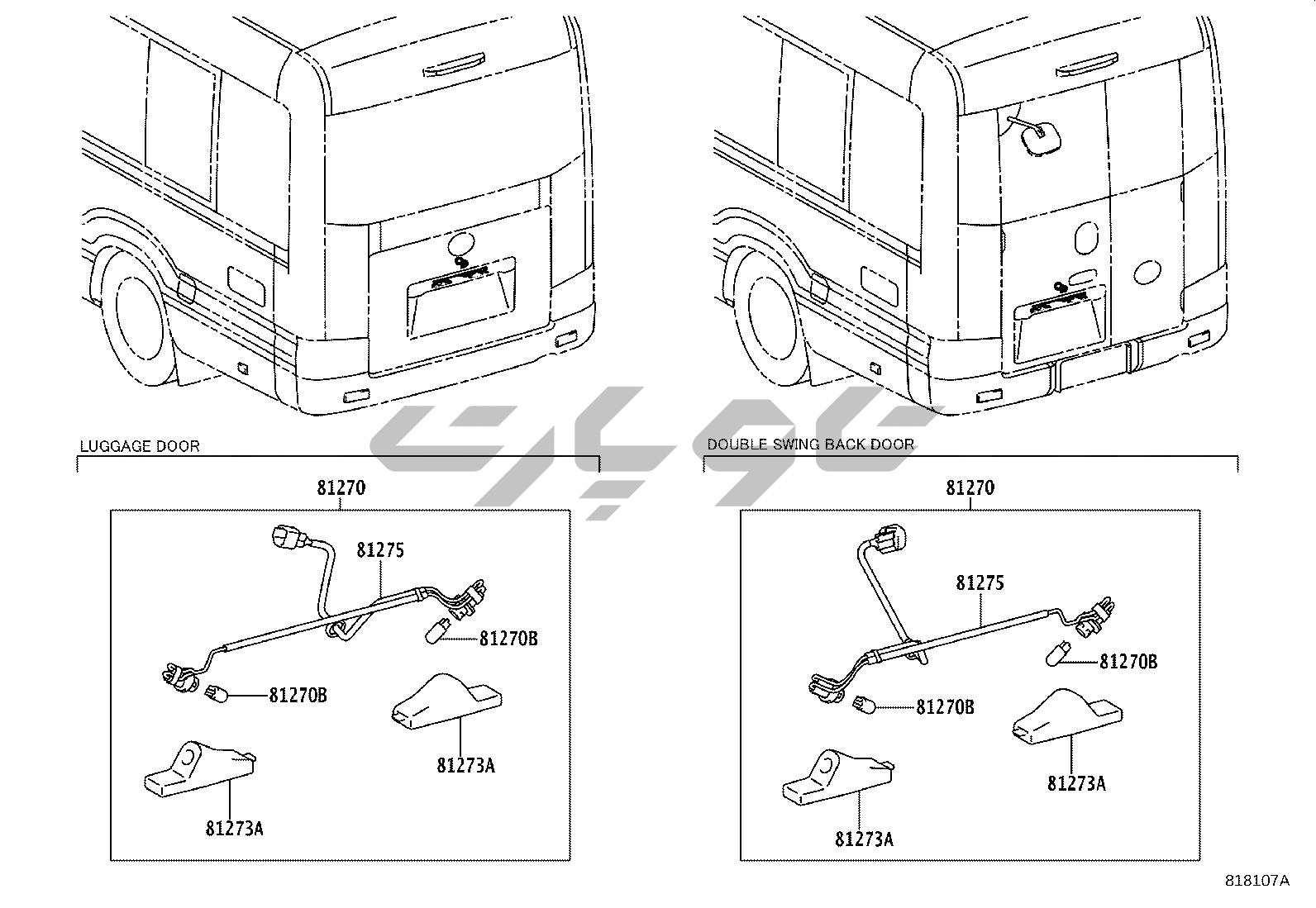 LUGGAGE DOOR

81270

81275

81270B

81270B

81273A

81273A

DOUBLE SWING BACK DOOR

81270

81275

81270B

81270B

81273A

81273A

818107A