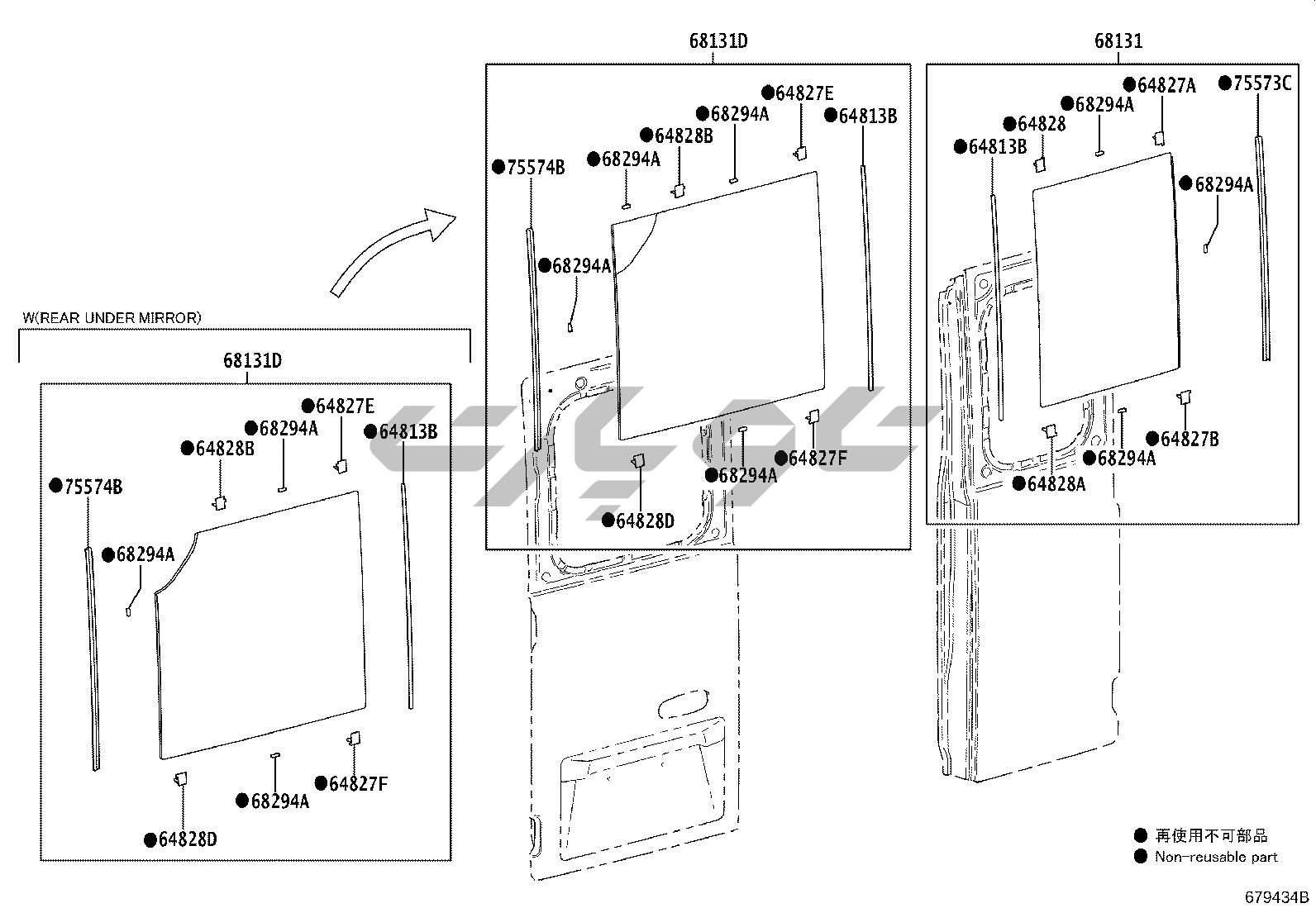 W(REAR UNDER MIRROR)

68131D

●64827E
●68294A
●64813B
●64828B
●75574B
●68294A
●68294A
●64827F
●64828D

68131D

●64827E
●68294A
●64813B
●64828B
●68294A
●75574B
●68294A
●64827F
●68294A
●64828D

68131

●64827A
●75573C
●68294A
●64828
●64813B
●68294A
●64827B
●68294A
●64828A

● 再使用不可部品
● Non-reusable part

679434B