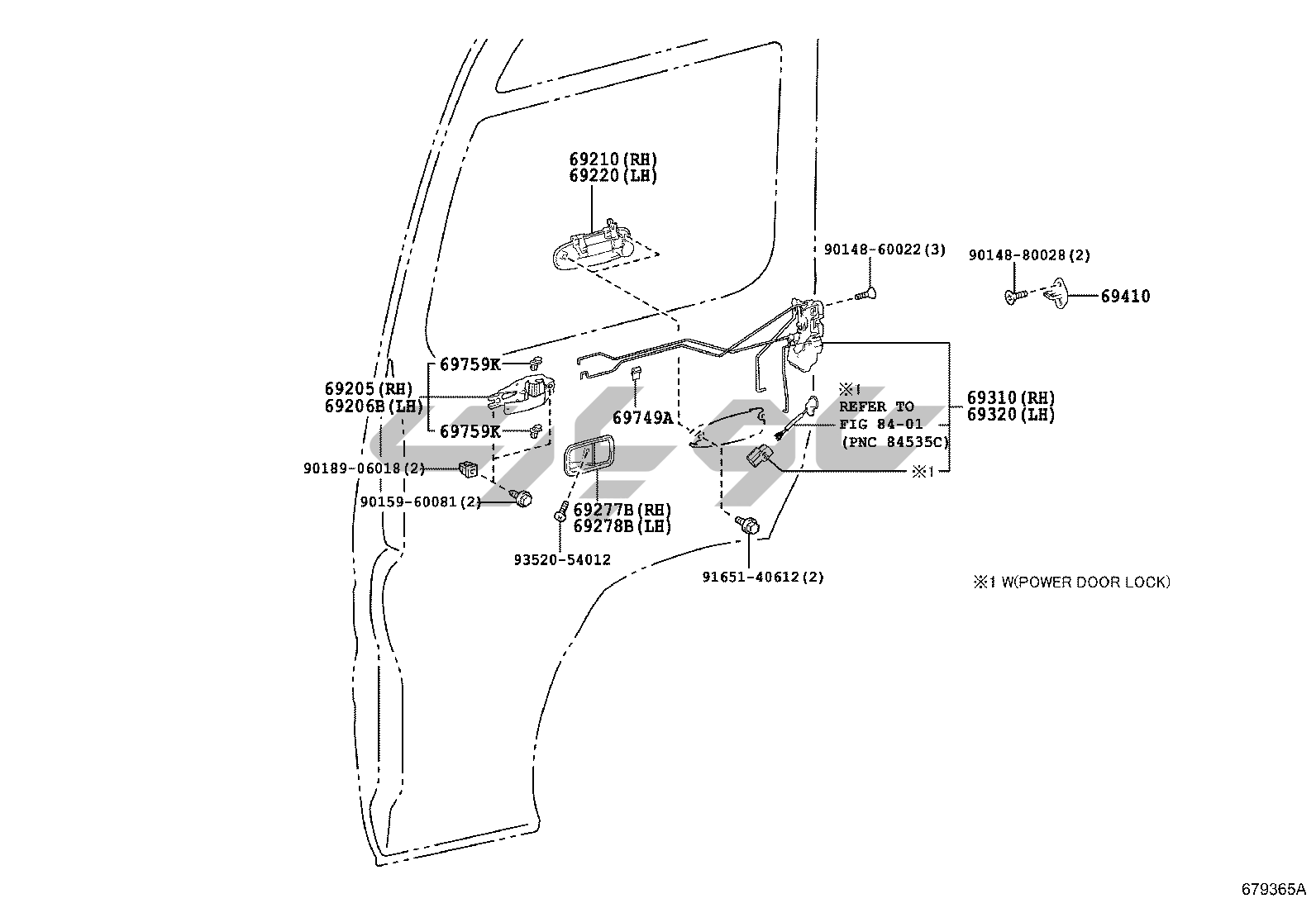 69210(RH)
69220(LH)

90148-60022(3)

90148-80028(2)

69410

69759K

69205(RH)
69206B(LH)

69759K

69749A

※1
REFER TO
FIG 84-01
(PNC 84535C)

69310(RH)
69320(LH)

※1

90189-06018(2)

90159-60081(2)

69277B(RH)
69278B(LH)

93520-54012

91651-40612(2)

※1 W(POWER DOOR LOCK)

679365A