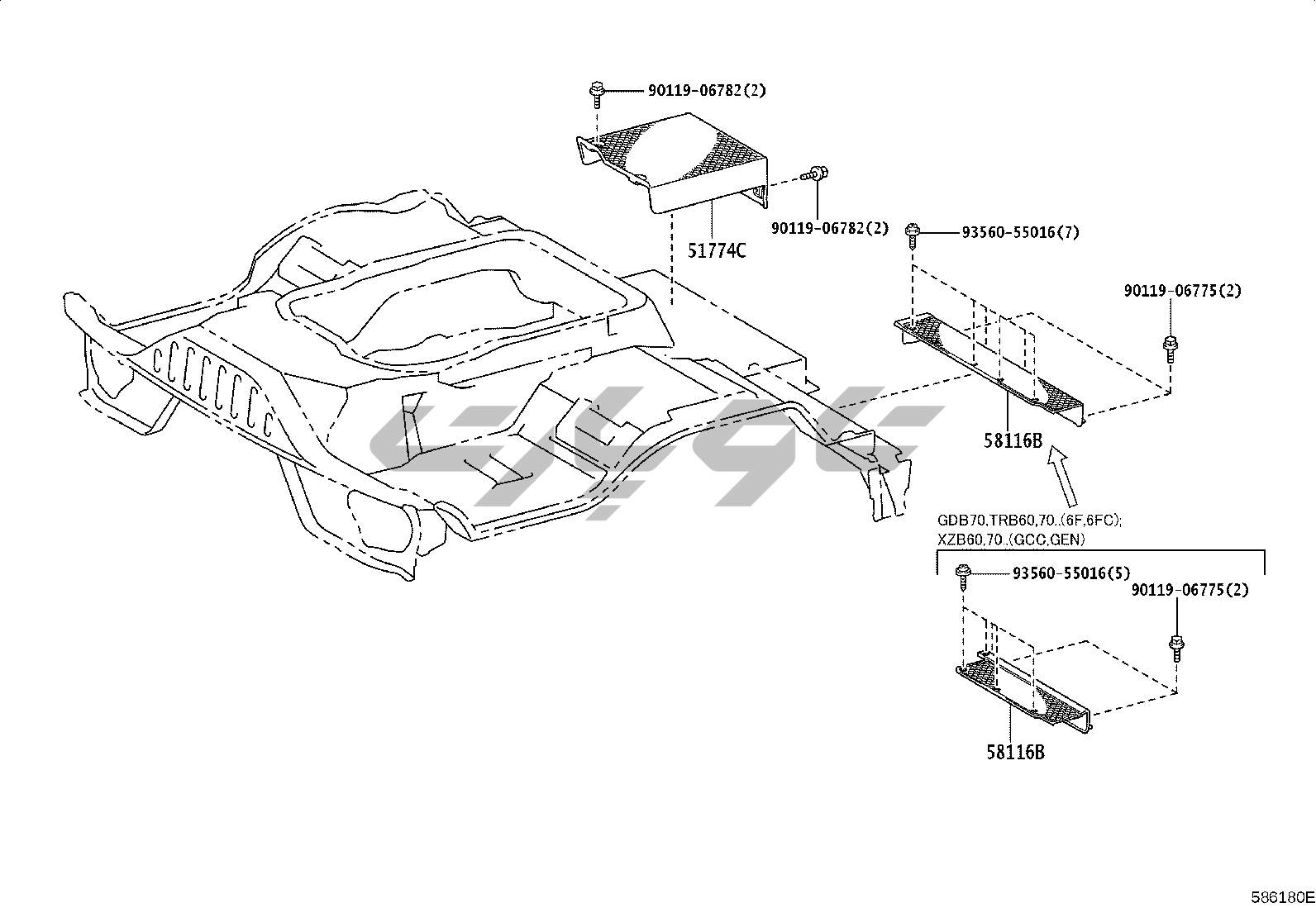 90119-06782(2)

90119-06782(2)

51774C

93560-55016(7)

90119-06775(2)

58116B

GDB70,TRB60,70..(6F,6FC);
XZB60,70..(GCC,GEN)

93560-55016(5)

90119-06775(2)

58116B

586180E