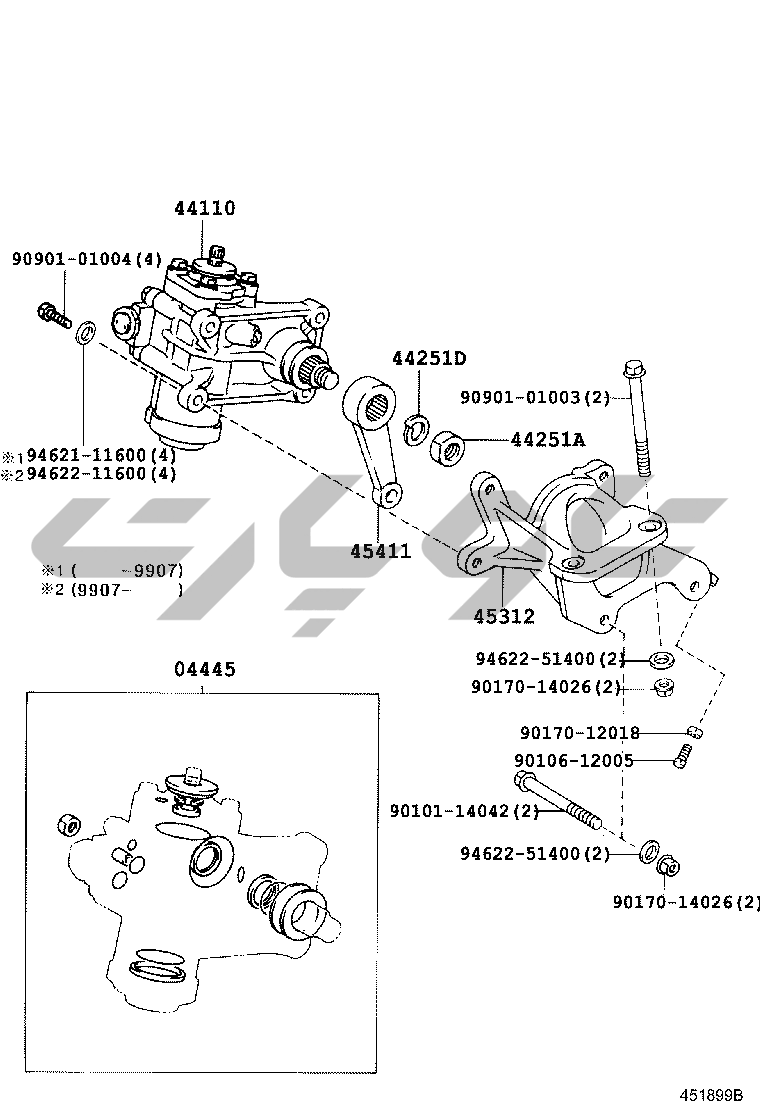 44110

90901-01004(4)

44251D

90901-01003(2)

44251A

※1 94621-11600(4)
※2 94622-11600(4)

45411

※1 (        -9907)
※2 (9907-        )

45312

04445

94622-51400(2)

90170-14026(2)

90170-12018

90106-12005

90101-14042(2)

94622-51400(2)

90170-14026(2)

451899B