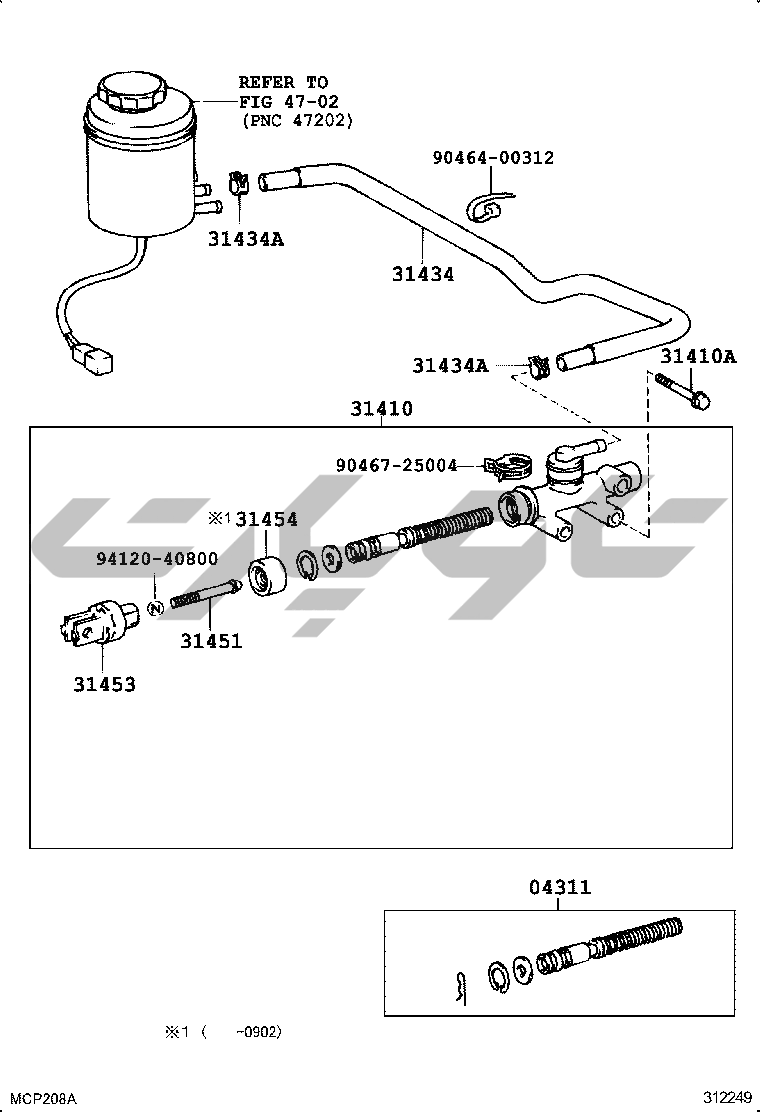 REFER TO
FIG 47-02
(PNC 47202)

90464-00312

31434A

31434

31434A

31410A

31410

90467-25004

※1 31454

94120-40800

N

31451

31453

04311

※1 (  -0902)

MCP208A

312249