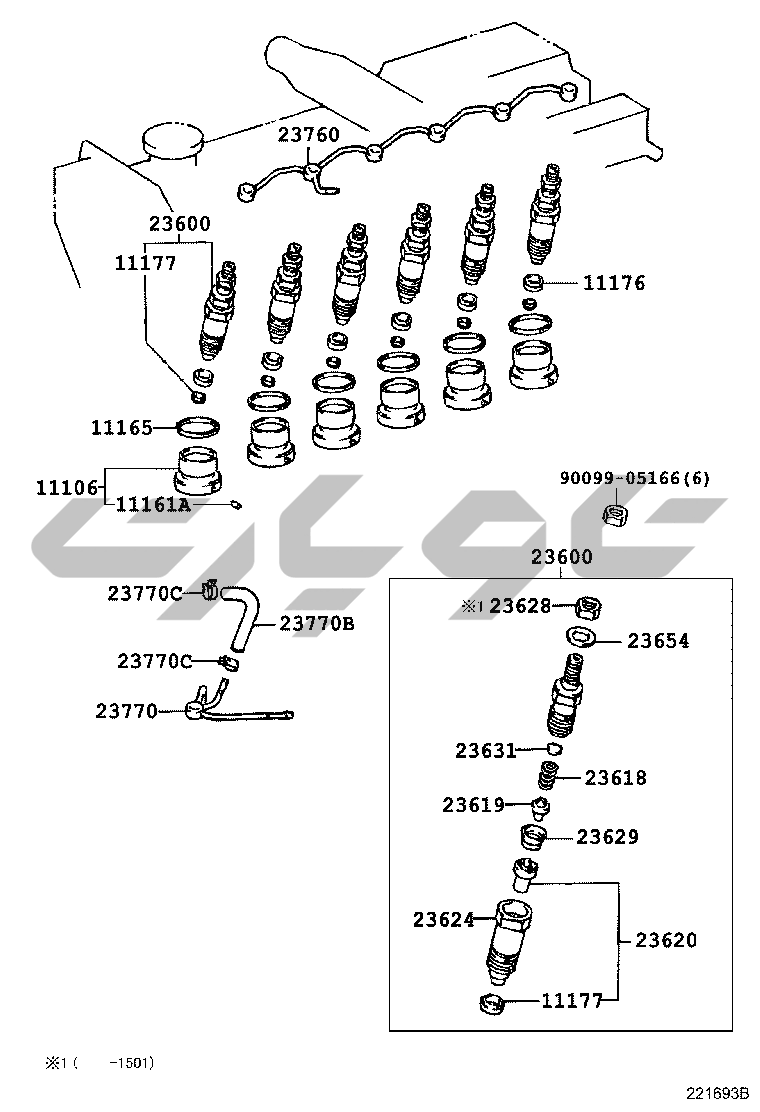 23760
23600
11177
11176
11165
11106
11161A
90099-05166(6)
23600
23770C
23770B
23770C
23770
※1 23628
23654
23631
23618
23619
23629
23624
23620
11177
※1 (     -1501)
221693B