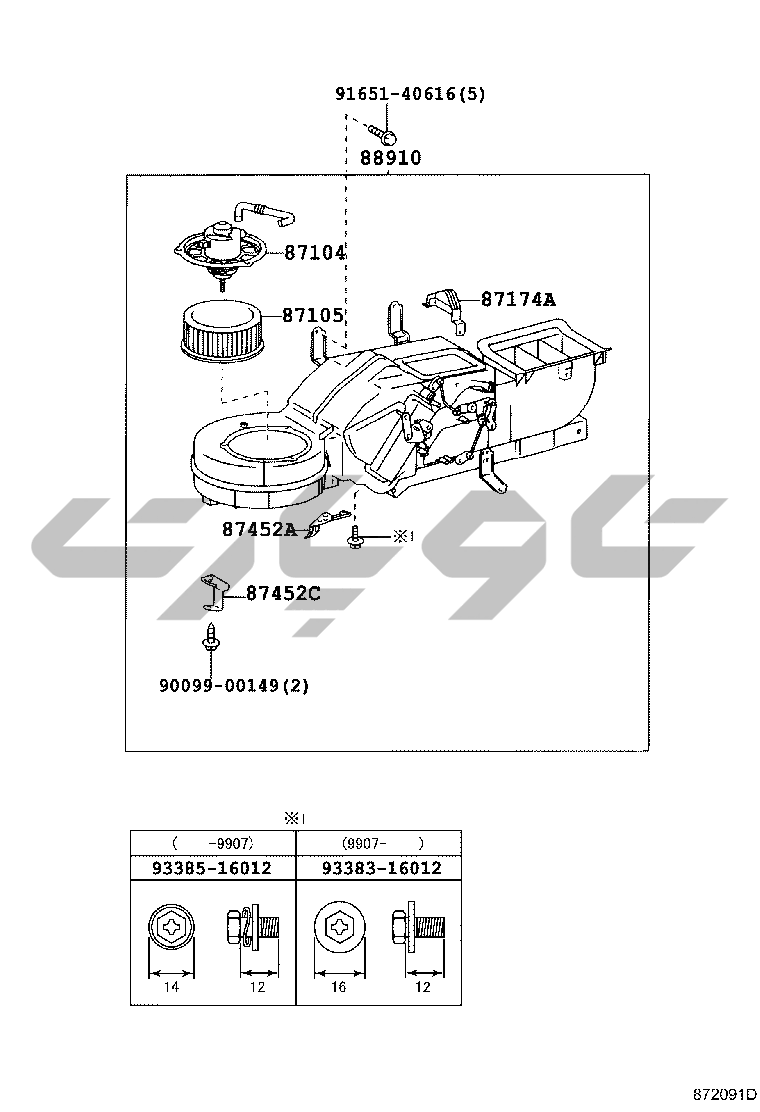 91651-40616(5)

88910

87104

87105

87174A

87452A

※1

87452C

90099-00149(2)

※1

| ( -9907) | (9907- ) |
|---|---|
| 93385-16012 | 93383-16012 |
| 14 12 | 16 12 |

872091D