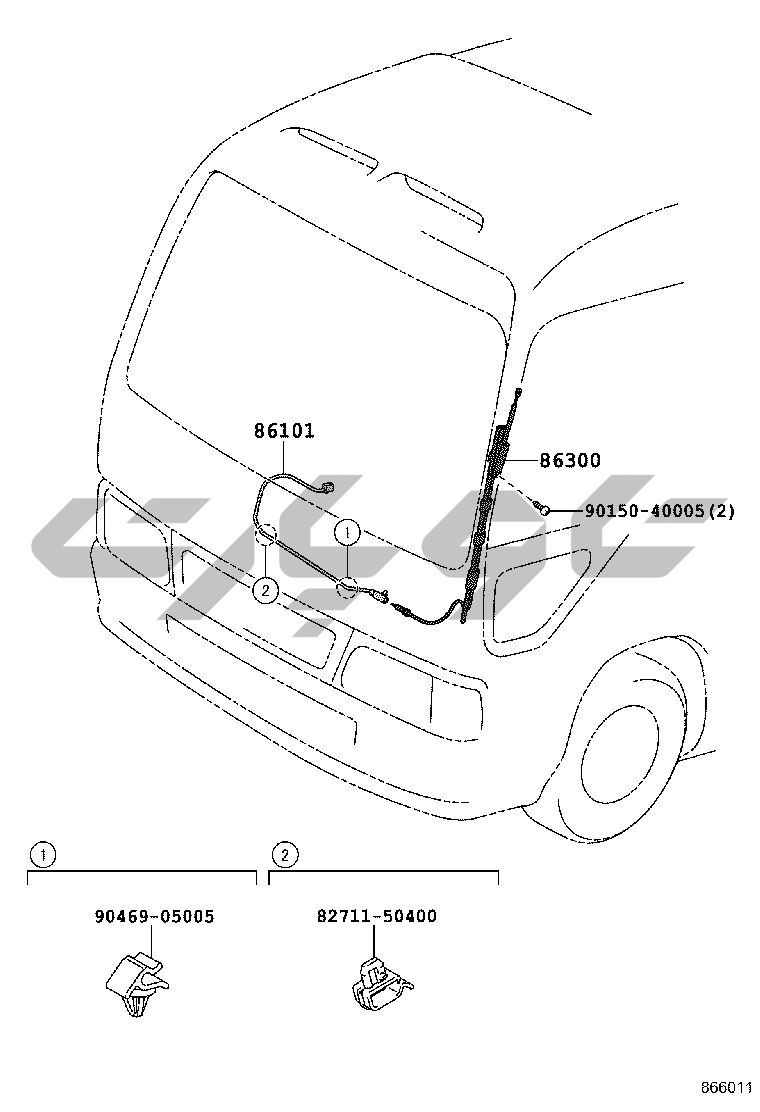 86101

86300

90150-40005(2)

1

2

1

2

90469-05005

82711-50400

866011