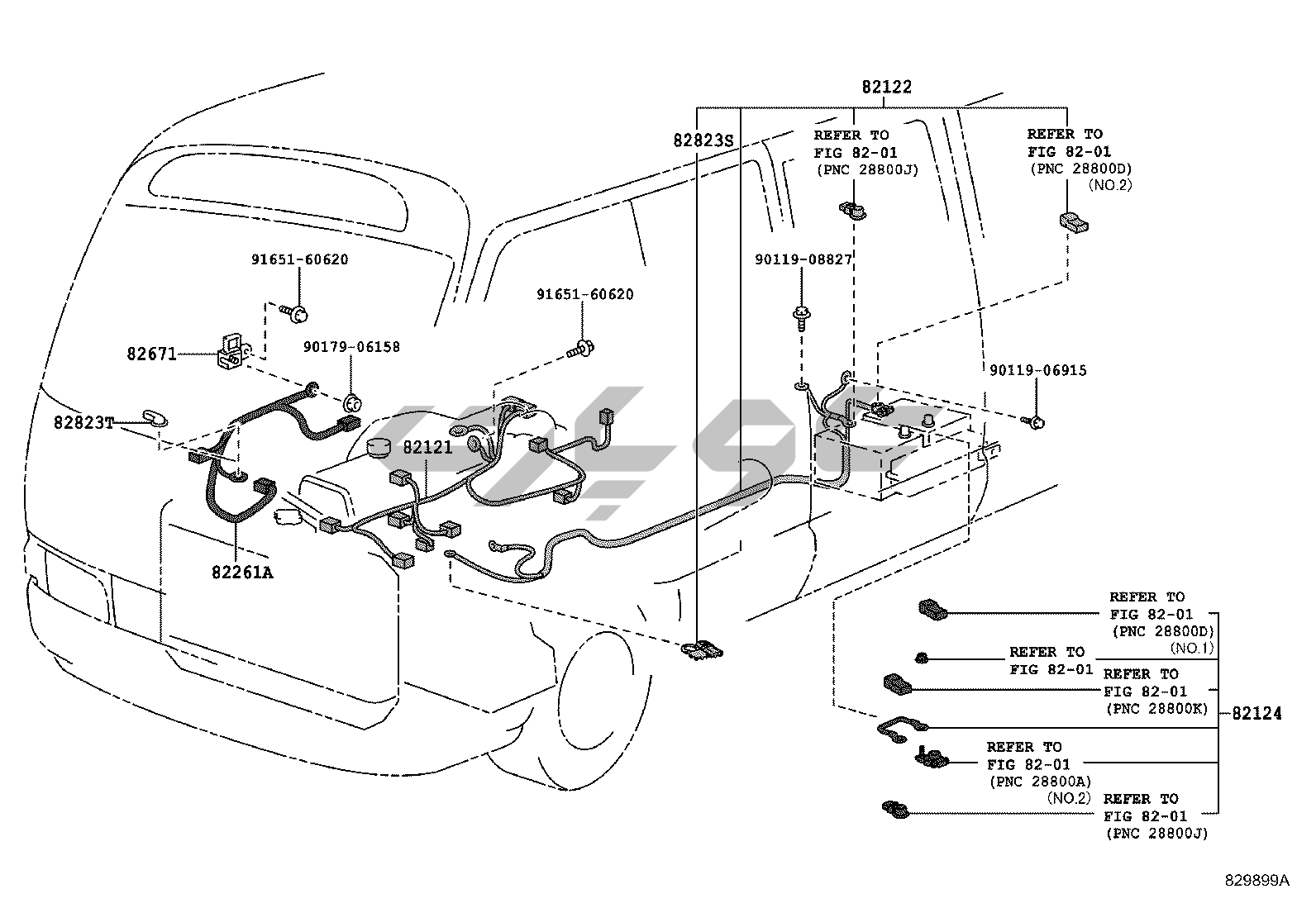 82122

82823S

REFER TO
FIG 82-01
(PNC 28800J)

REFER TO
FIG 82-01
(PNC 28800D)
(NO.2)

91651-60620

91651-60620

90119-08827

82671

90179-06158

90119-06915

82823T

82121

82261A

REFER TO
FIG 82-01
(PNC 28800D)
(NO.1)

REFER TO
FIG 82-01

REFER TO
FIG 82-01
(PNC 28800K)

82124

REFER TO
FIG 82-01
(PNC 28800A)
(NO.2)

REFER TO
FIG 82-01
(PNC 28800J)

829899A