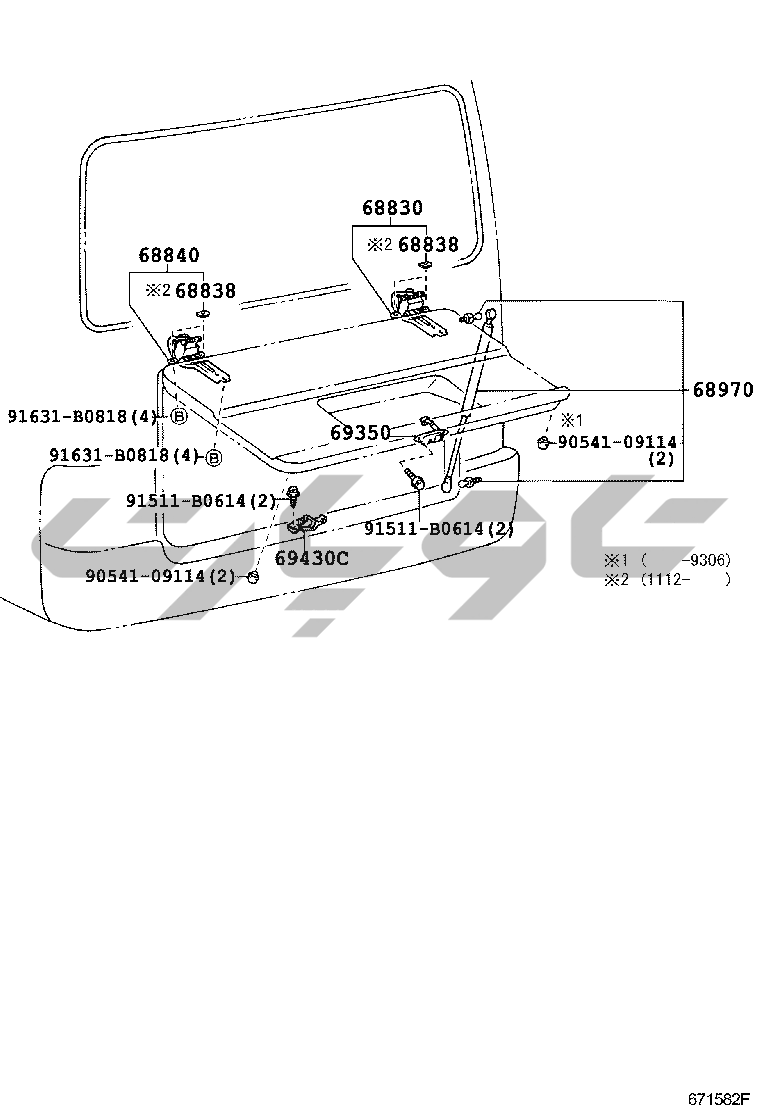 68830
※2 68838
68840
※2 68838
68970
91631-B0818(4) Ⓑ
91631-B0818(4) Ⓑ
69350
※1
90541-09114
(2)
91511-B0614(2)
91511-B0614(2)
69430C
90541-09114(2)
※1 ( -9306)
※2 (1112- )
671582F