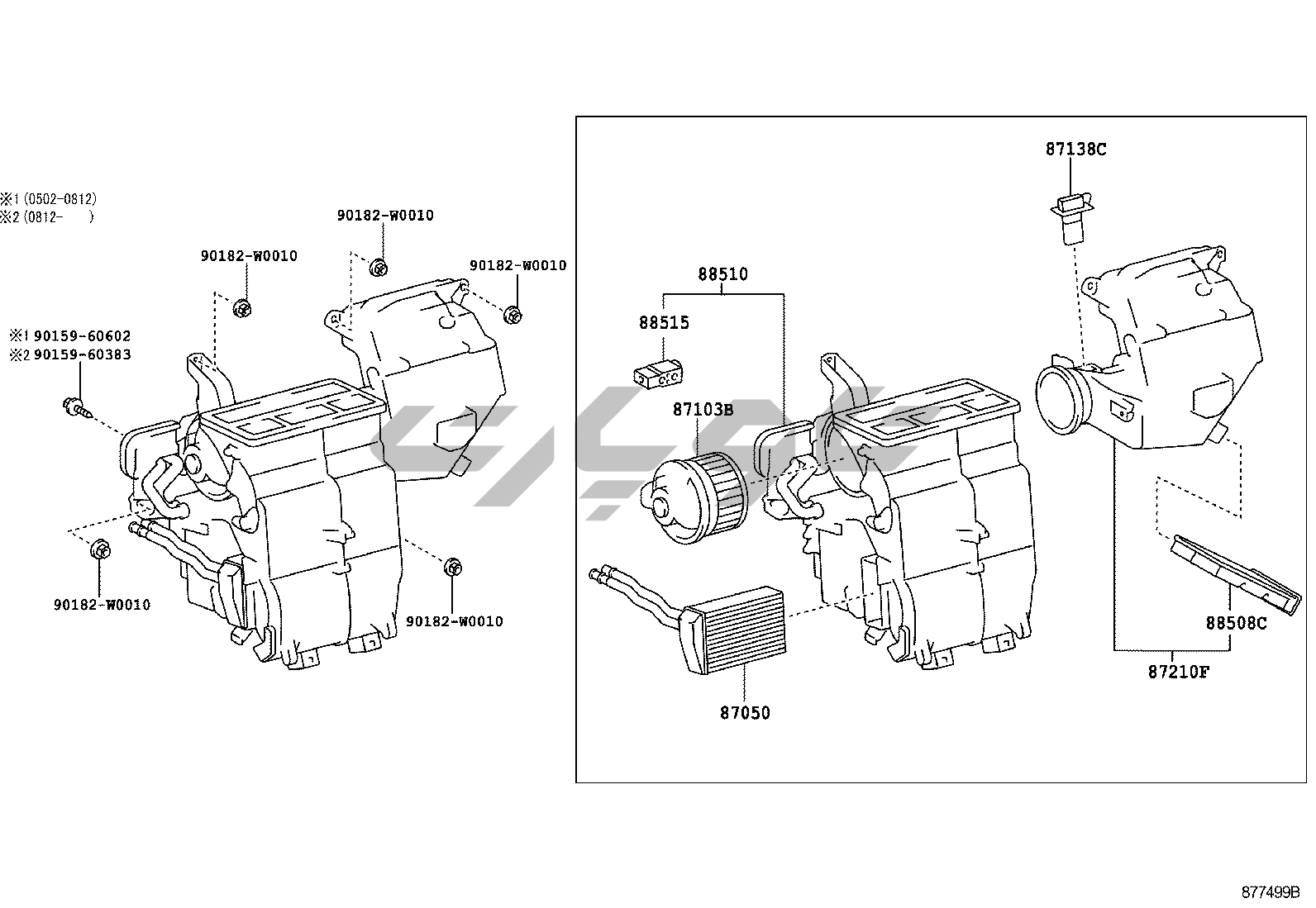 ※1 (0502-0812)
※2 (0812-     )

90182-W0010

90182-W0010

90182-W0010

※1 90159-60602
※2 90159-60383

90182-W0010

90182-W0010

87138C

88510

88515

87103B

87050

88508C

87210F

877499B