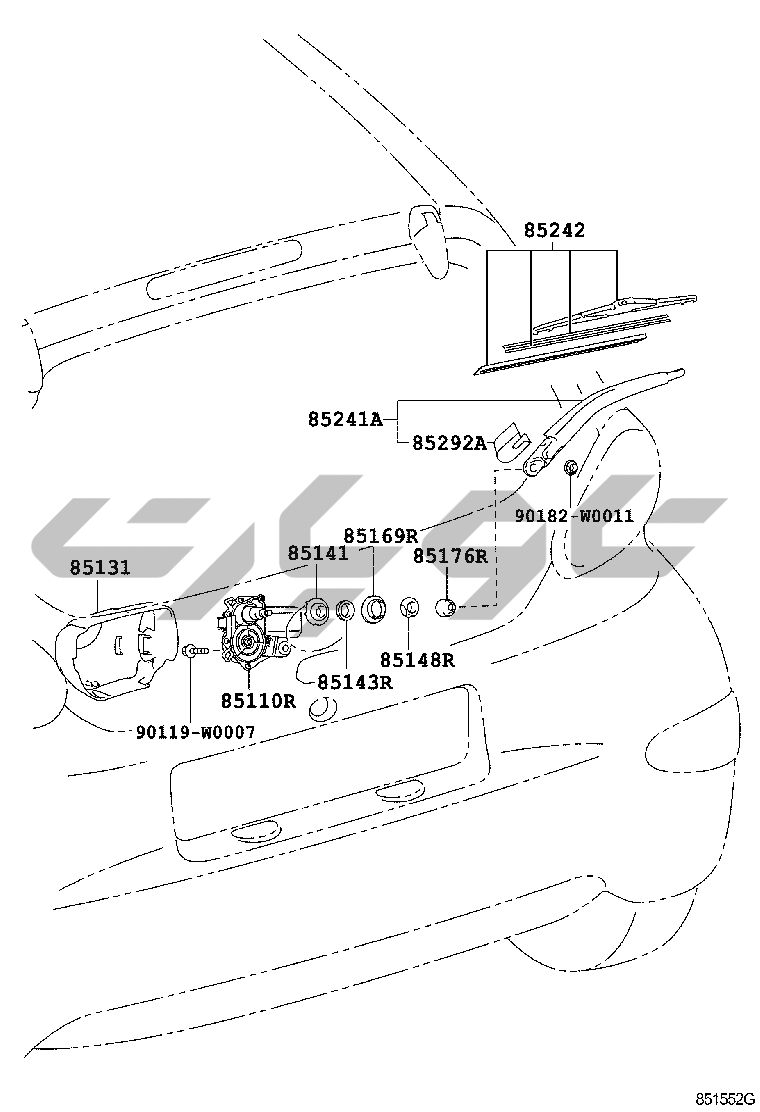 85242
85241A
85292A
90182-W0011
85169R
85141
85176R
85131
85148R
85143R
85110R
90119-W0007
851552G