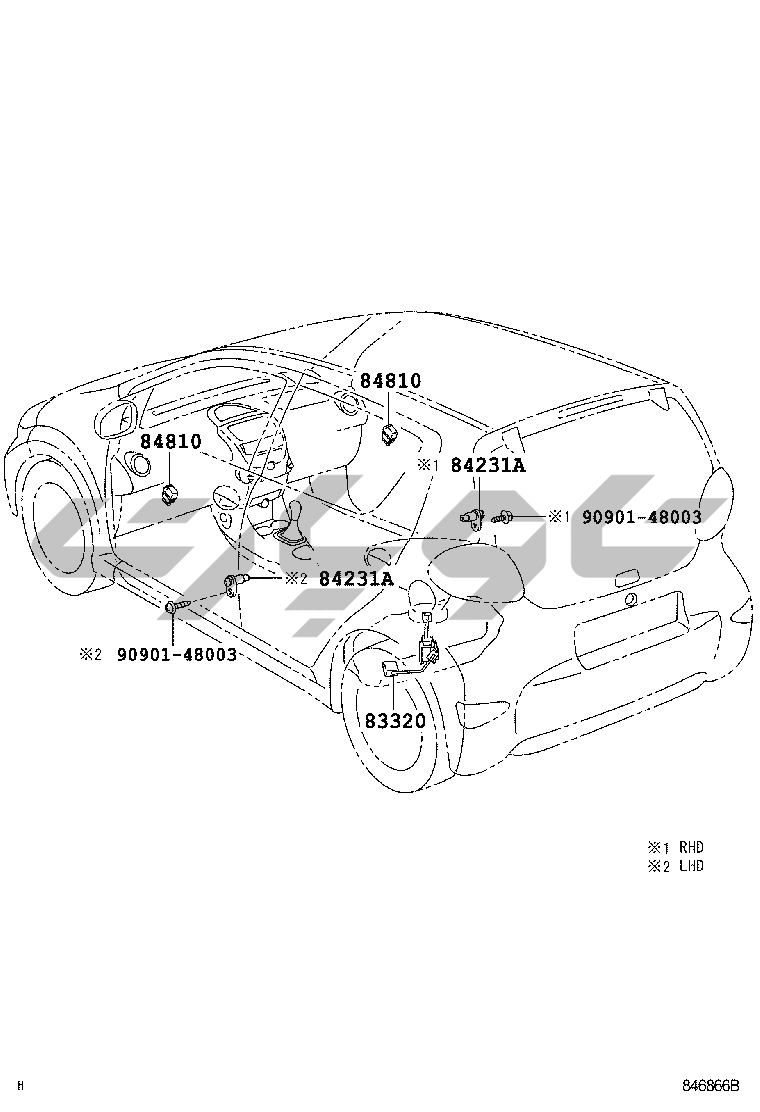 84810

84810

※1 84231A

※1 90901-48003

※2 84231A

※2 90901-48003

83320

※1 RHD
※2 LHD

H

846866B