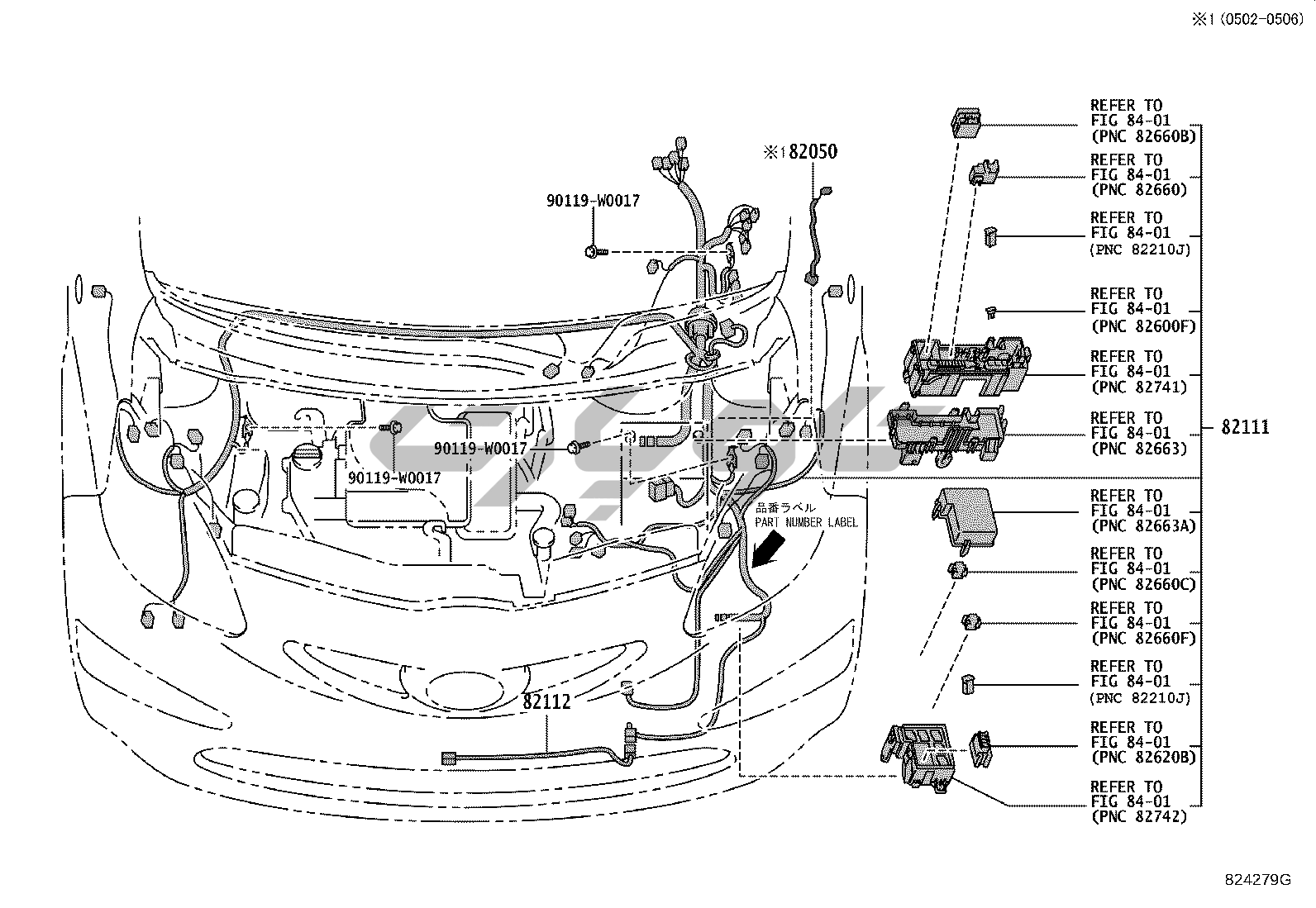 ※1 (0502-0506)

※1 82050

90119-W0017

90119-W0017

90119-W0017

品番ラベル
PART NUMBER LABEL

82112

REFER TO FIG 84-01 (PNC 82660B)

REFER TO FIG 84-01 (PNC 82660)

REFER TO FIG 84-01 (PNC 82210J)

REFER TO FIG 84-01 (PNC 82600F)

REFER TO FIG 84-01 (PNC 82741)

REFER TO FIG 84-01 (PNC 82663)

82111

REFER TO FIG 84-01 (PNC 82663A)

REFER TO FIG 84-01 (PNC 82660C)

REFER TO FIG 84-01 (PNC 82660F)

REFER TO FIG 84-01 (PNC 82210J)

REFER TO FIG 84-01 (PNC 82620B)

REFER TO FIG 84-01 (PNC 82742)

824279G