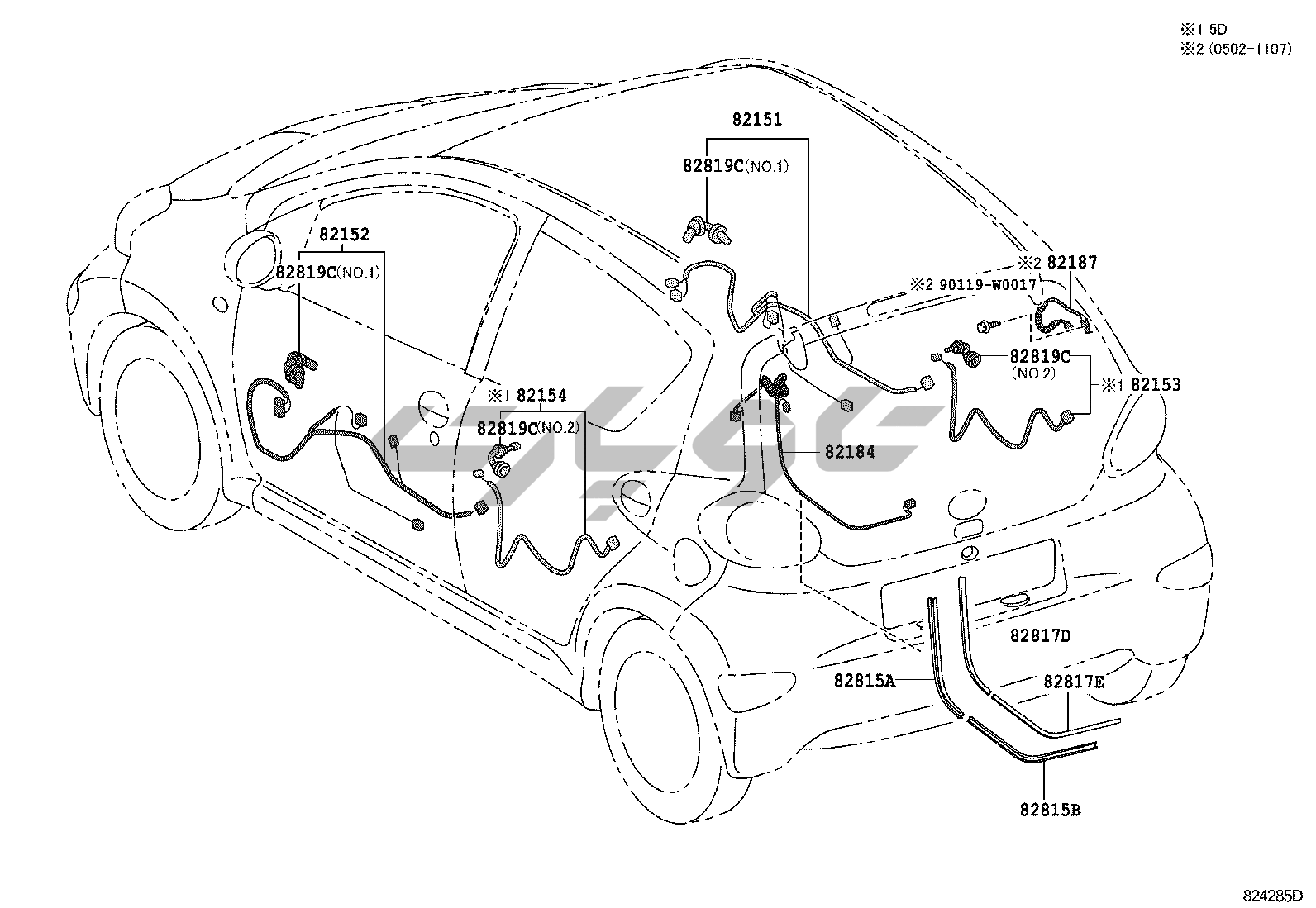 ※1 5D
※2 (0502-1107)

82151
82819C(NO.1)
82152
82819C(NO.1)
※2 82187
※2 90119-W0017
82819C (NO.2)
※1 82153
※1 82154
82819C(NO.2)
82184
82817D
82815A
82817E
82815B

824285D