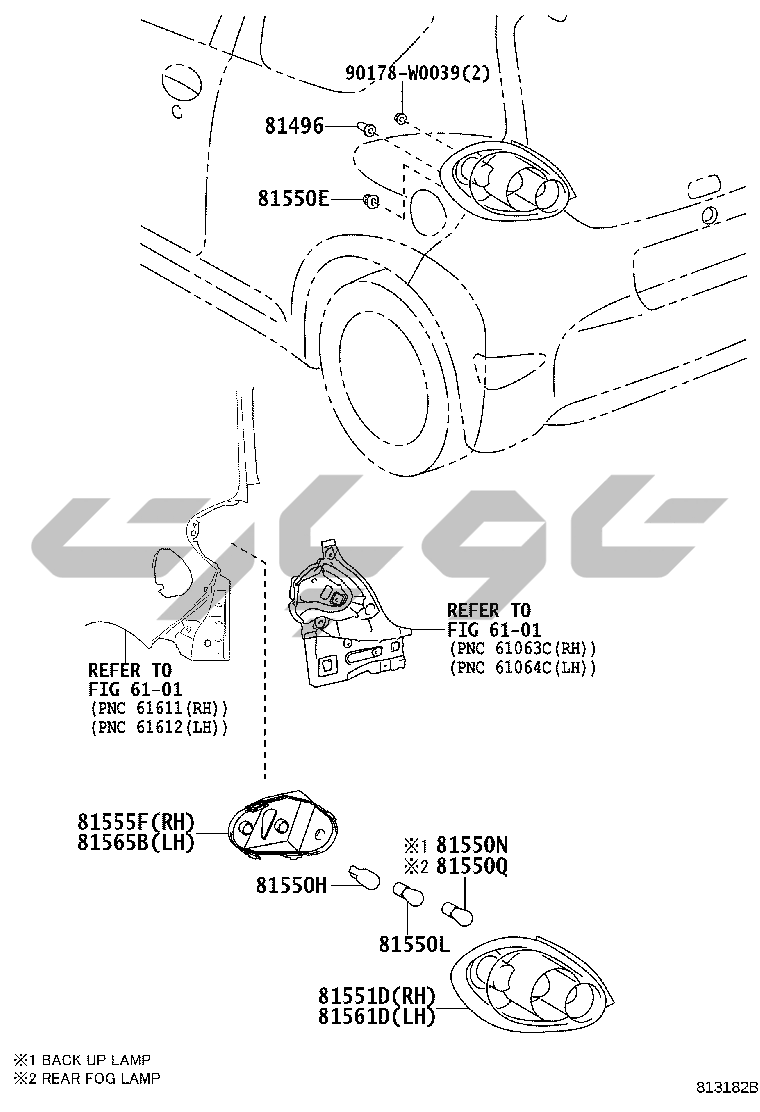 90178-W0039(2)
81496
81550E

REFER TO
FIG 61-01
(PNC 61063C(RH))
(PNC 61064C(LH))

REFER TO
FIG 61-01
(PNC 61611(RH))
(PNC 61612(LH))

81555F(RH)
81565B(LH)

※1 81550N
※2 81550Q

81550H

81550L

81551D(RH)
81561D(LH)

※1 BACK UP LAMP
※2 REAR FOG LAMP

813182B