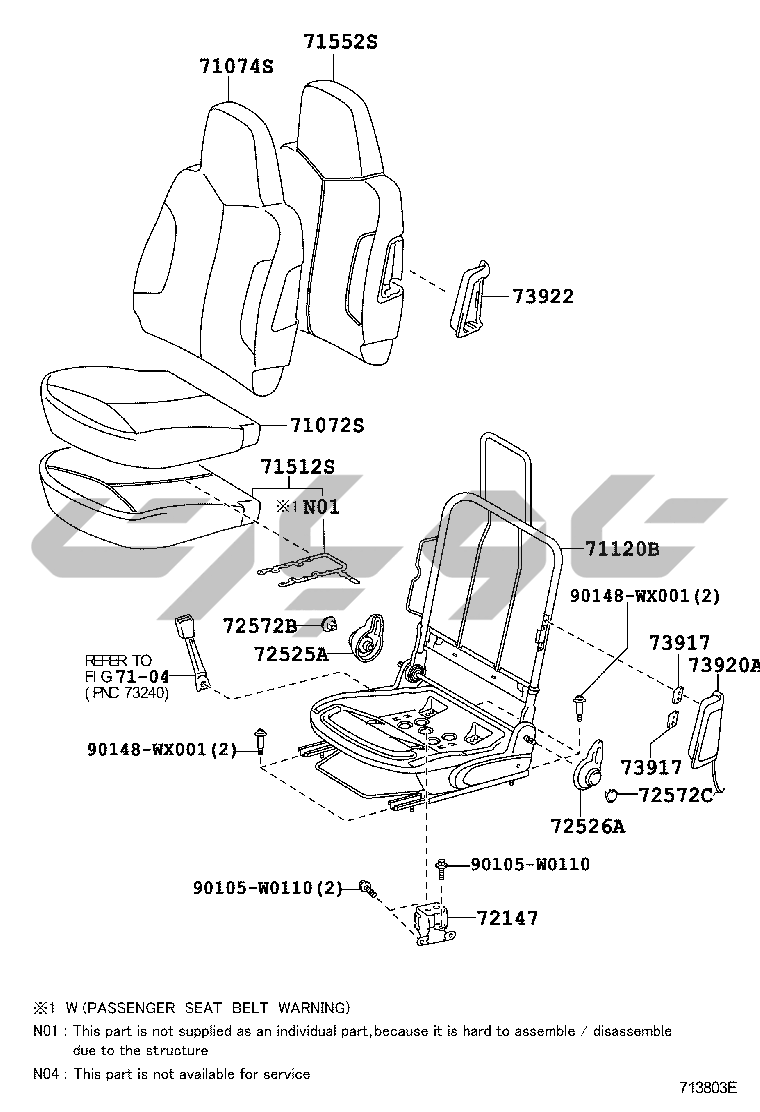 71552S
71074S
73922
71072S
71512S
※1 N01
71120B
90148-WX001(2)
72572B
72525A
73917
73920A
REFER TO
FIG 71-04
(PNC 73240)
90148-WX001(2)
73917
72572C
72526A
90105-W0110
90105-W0110(2)
72147

※1 W (PASSENGER SEAT BELT WARNING)
N01 : This part is not supplied as an individual part, because it is hard to assemble / disassemble due to the structure
N04 : This part is not available for service

713803E