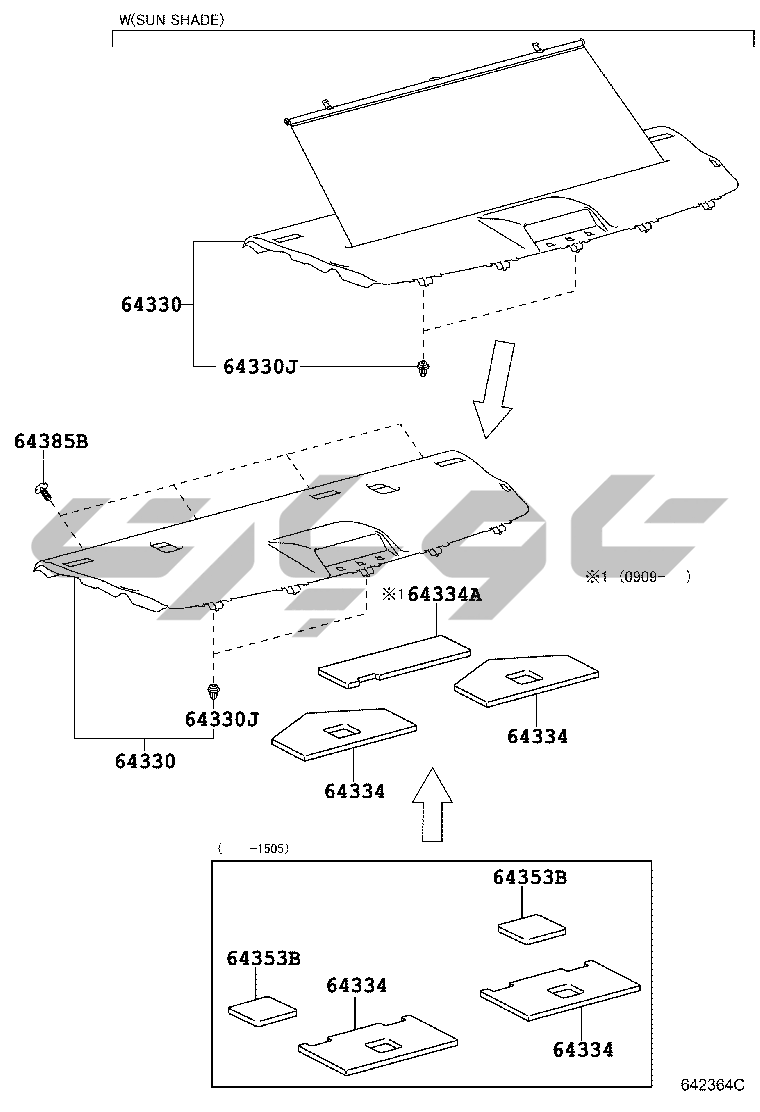 W(SUN SHADE)

64330

64330J

64385B

※1 (0909- )

※1 64334A

64330J

64334

64330

64334

( -1505)

64353B

64353B

64334

64334

642364C