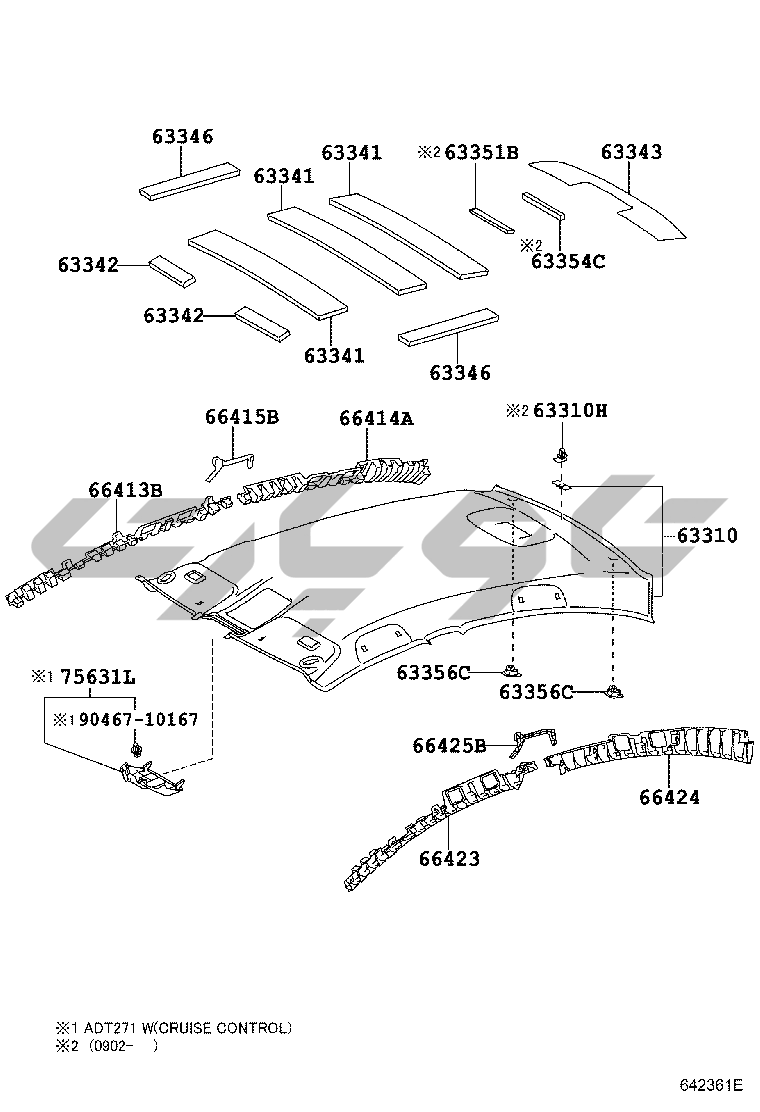 63346
63341
63341
※2 63351B
63343
※2 63354C
63342
63342
63341
63346
66415B
66414A
※2 63310H
66413B
63310
63356C
63356C
※1 75631L
※1 90467-10167
66425B
66424
66423
※1 ADT271 W(CRUISE CONTROL)
※2 (0902- )
642361E